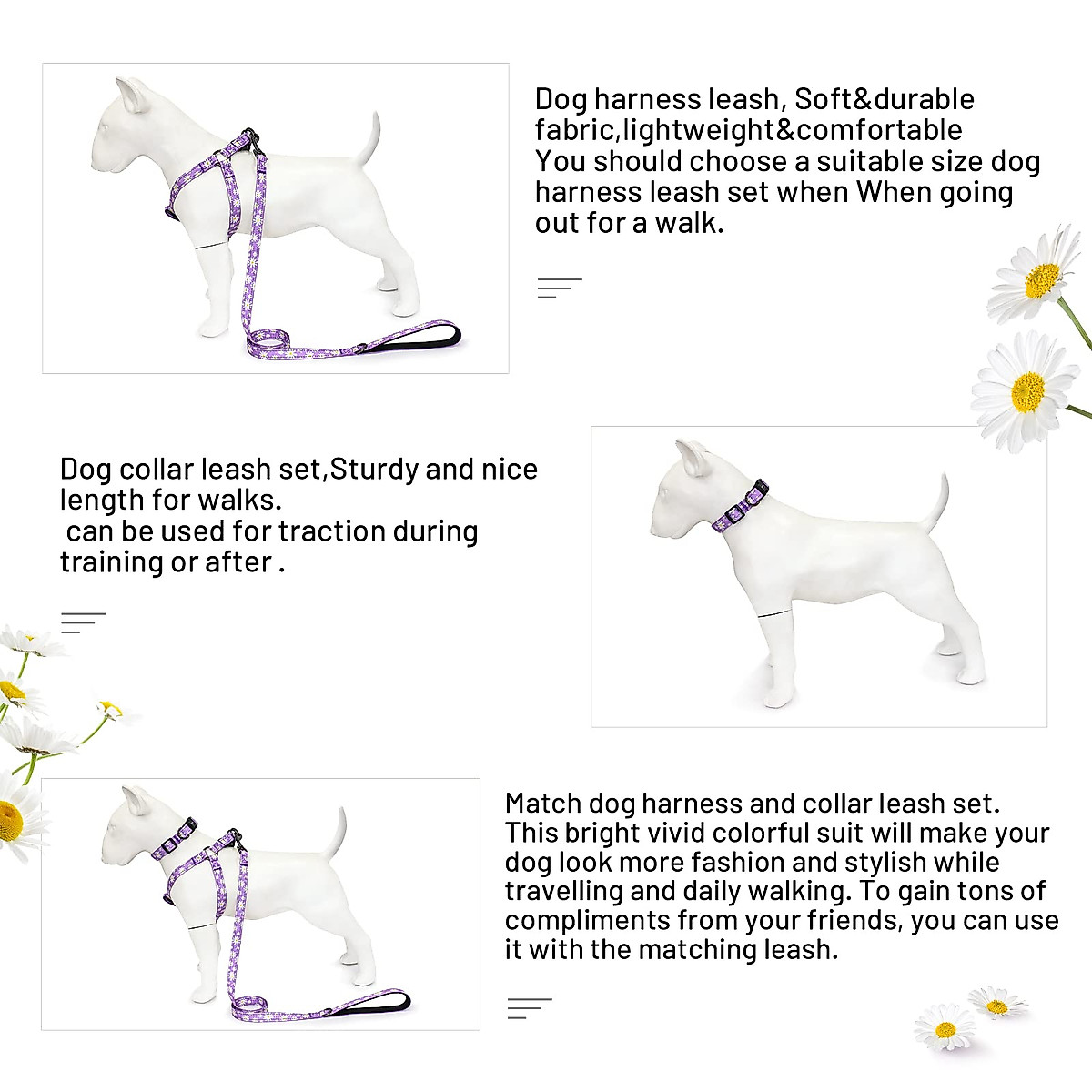 Dog harness leash, Soft&durable fabric,lightweight&comfortable
You should choose a suitable size dog harness leash set when When going out for a walk.

Dog collar leash set,Sturdy and nice length for walks.
 can be used for traction during training or after .

Match dog harness and collar leash set. This bright vivid colorful suit will make your dog look more fashion and stylish while travelling and daily walking. To gain tons of compliments from your friends, you can use it with the matching leash.