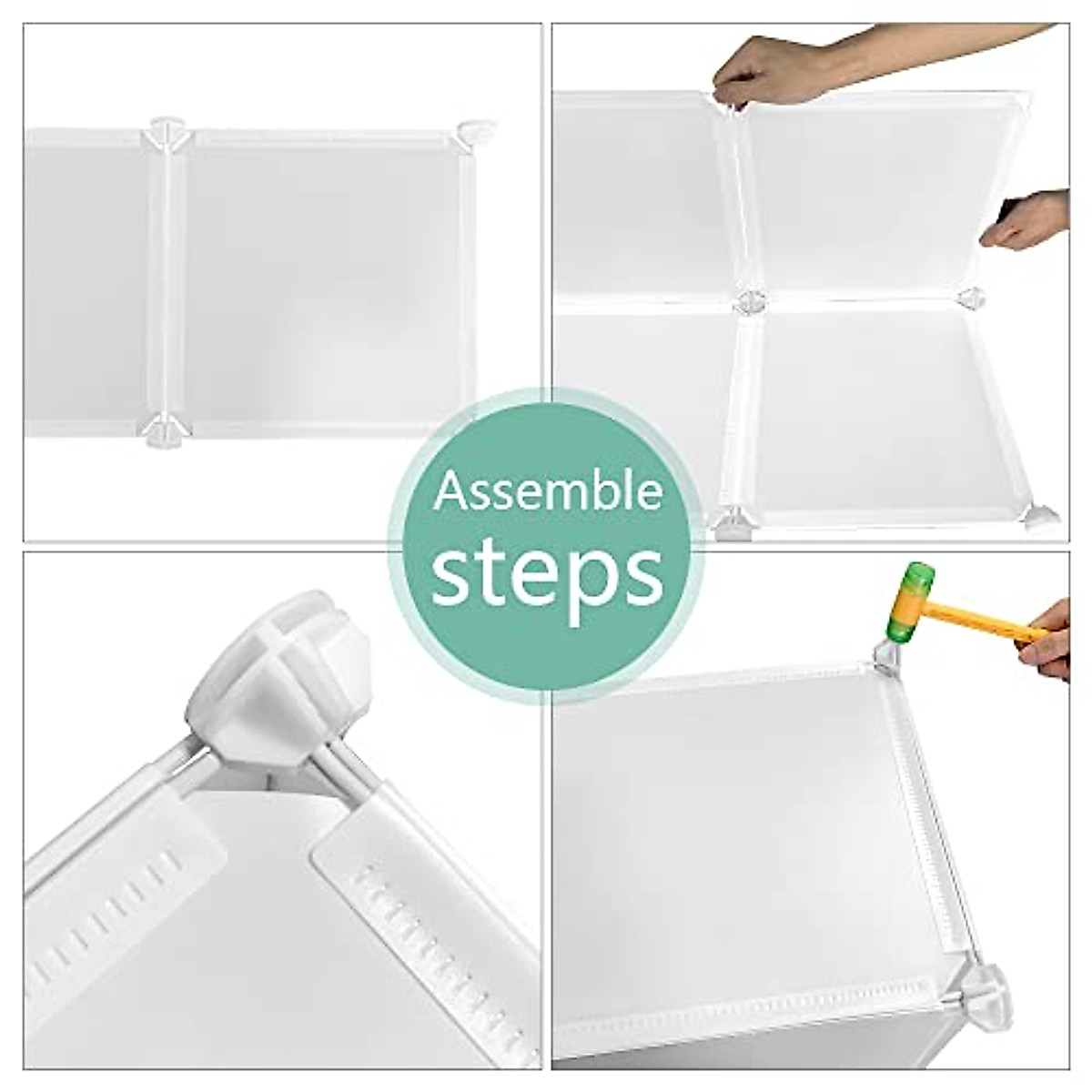 Assemble steps