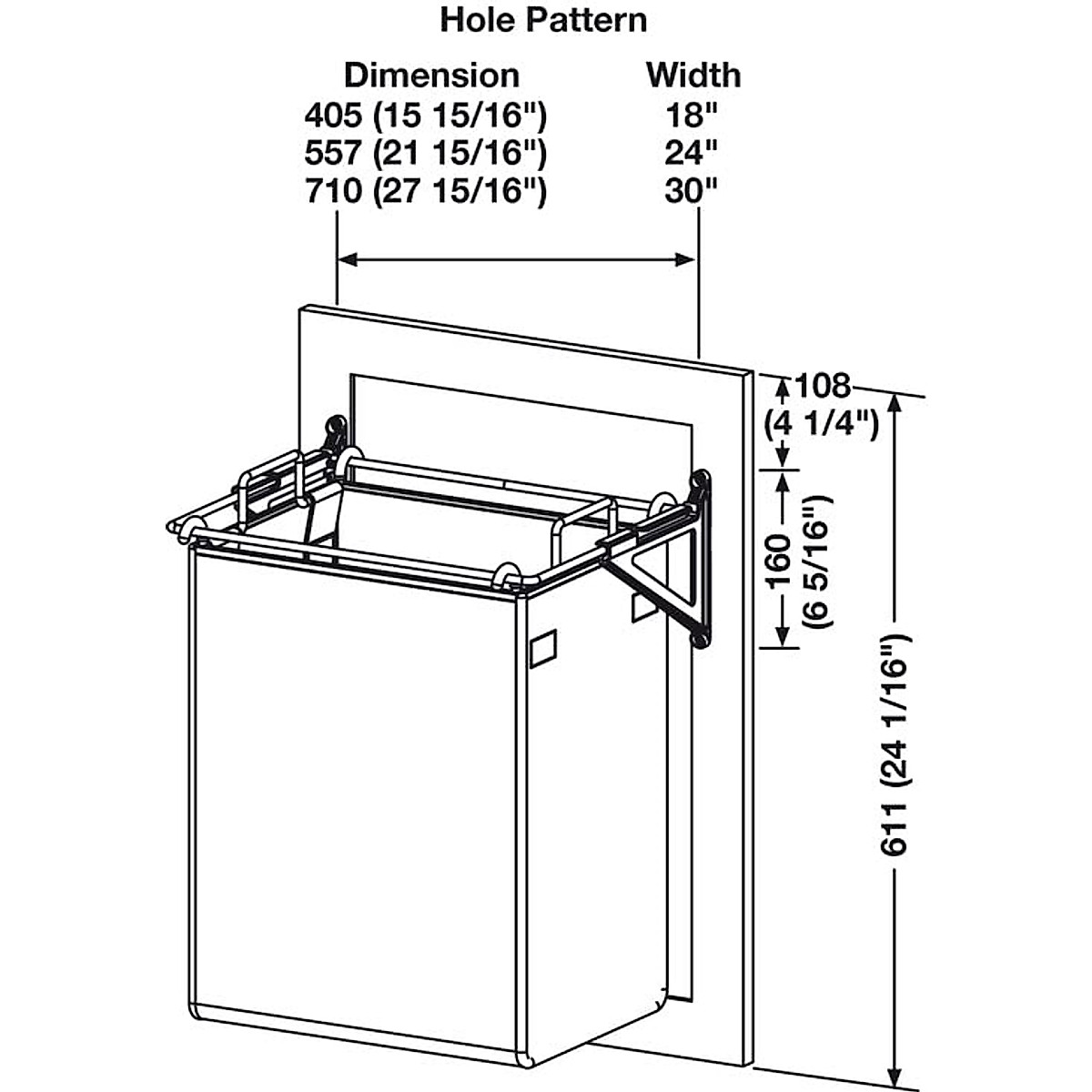 Hole Pattern

| Dimension | Width |
|---|---|
| 405 (15 15/16") | 18" |
| 557 (21 15/16") | 24" |
| 710 (27 15/16") | 30" |

108
(4 1/4")

160
(6 5/16")

611 (24 1/16")