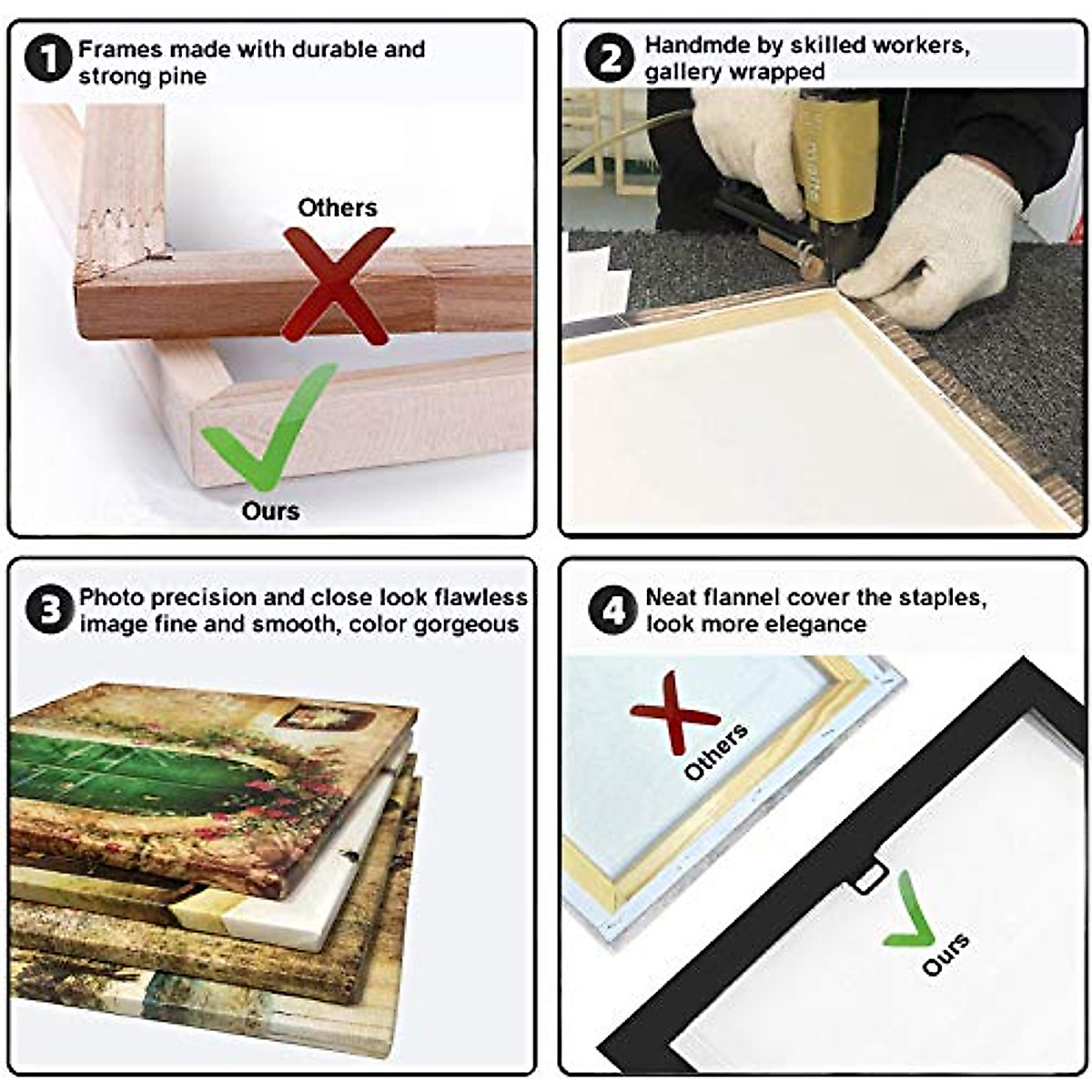 1 Frames made with durable and strong pine

Others

Ours

2 Handmde by skilled workers, gallery wrapped

3 Photo precision and close look flawless image fine and smooth, color gorgeous

4 Neat flannel cover the staples, look more elegance

Others

Ours