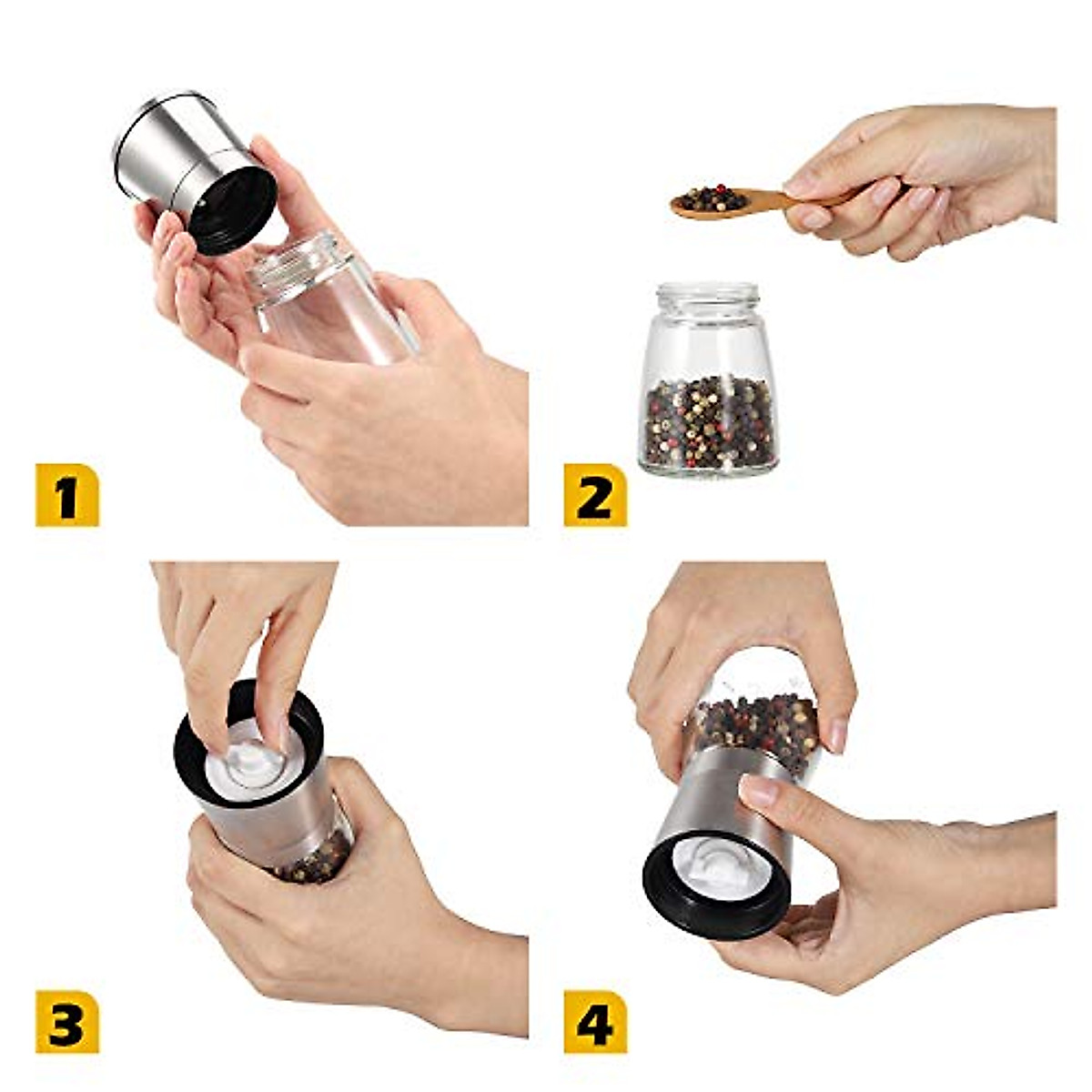 1

2

3

4