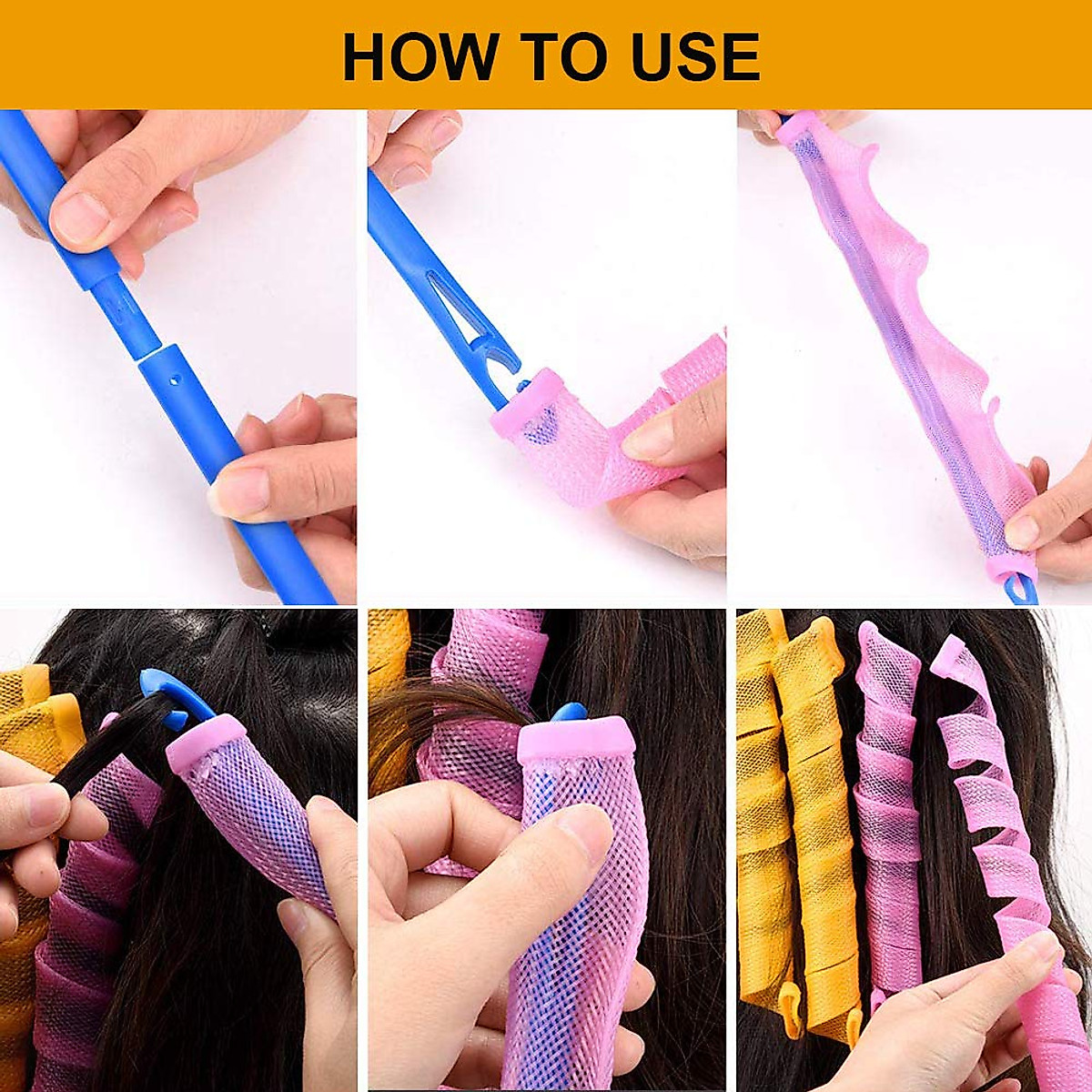 HOW TO USE