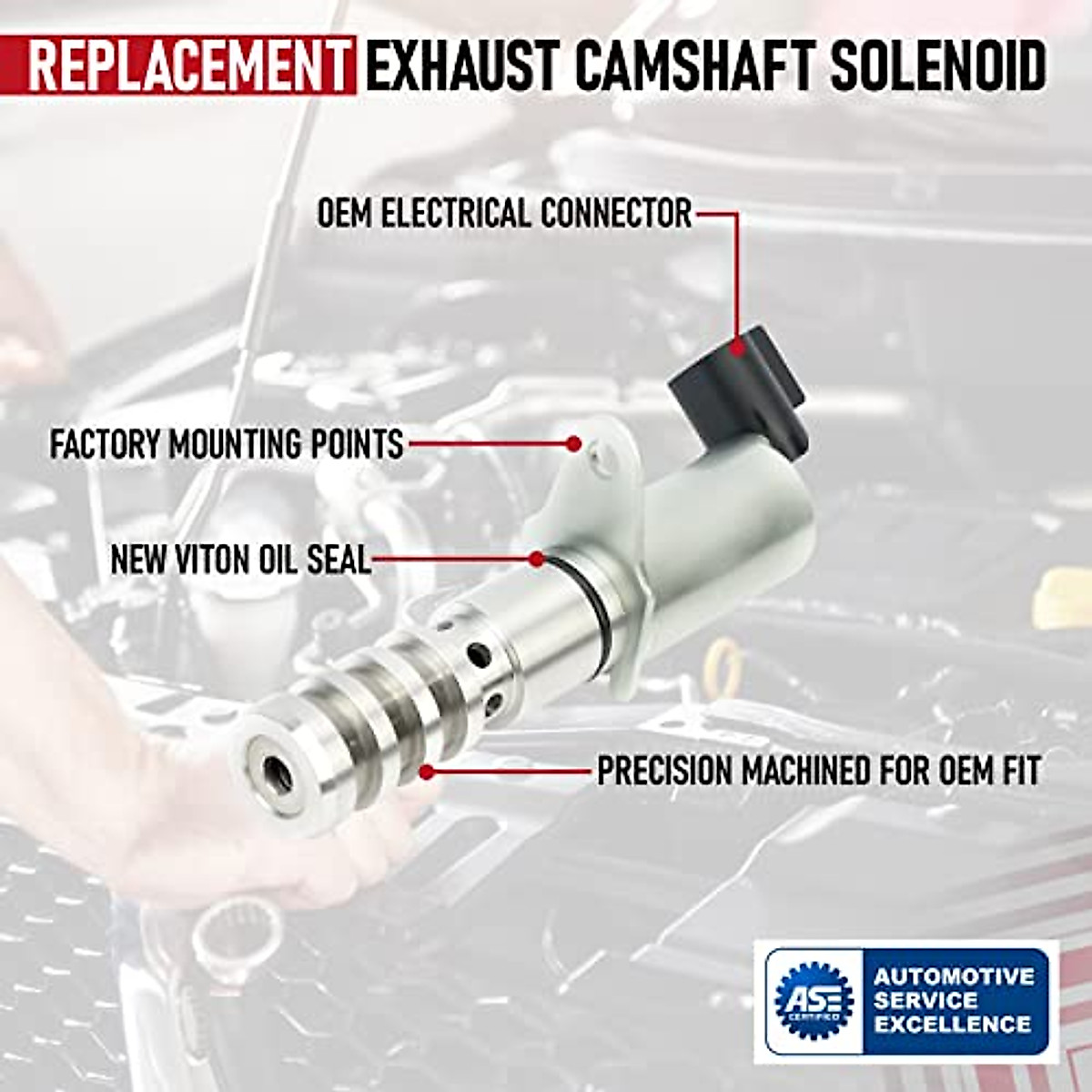 REPLACEMENT EXHAUST CAMSHAFT SOLENOID

OEM ELECTRICAL CONNECTOR

FACTORY MOUNTING POINTS

NEW VITON OIL SEAL

PRECISION MACHINED FOR OEM FIT

ASE CERTIFIED

AUTOMOTIVE SERVICE EXCELLENCE