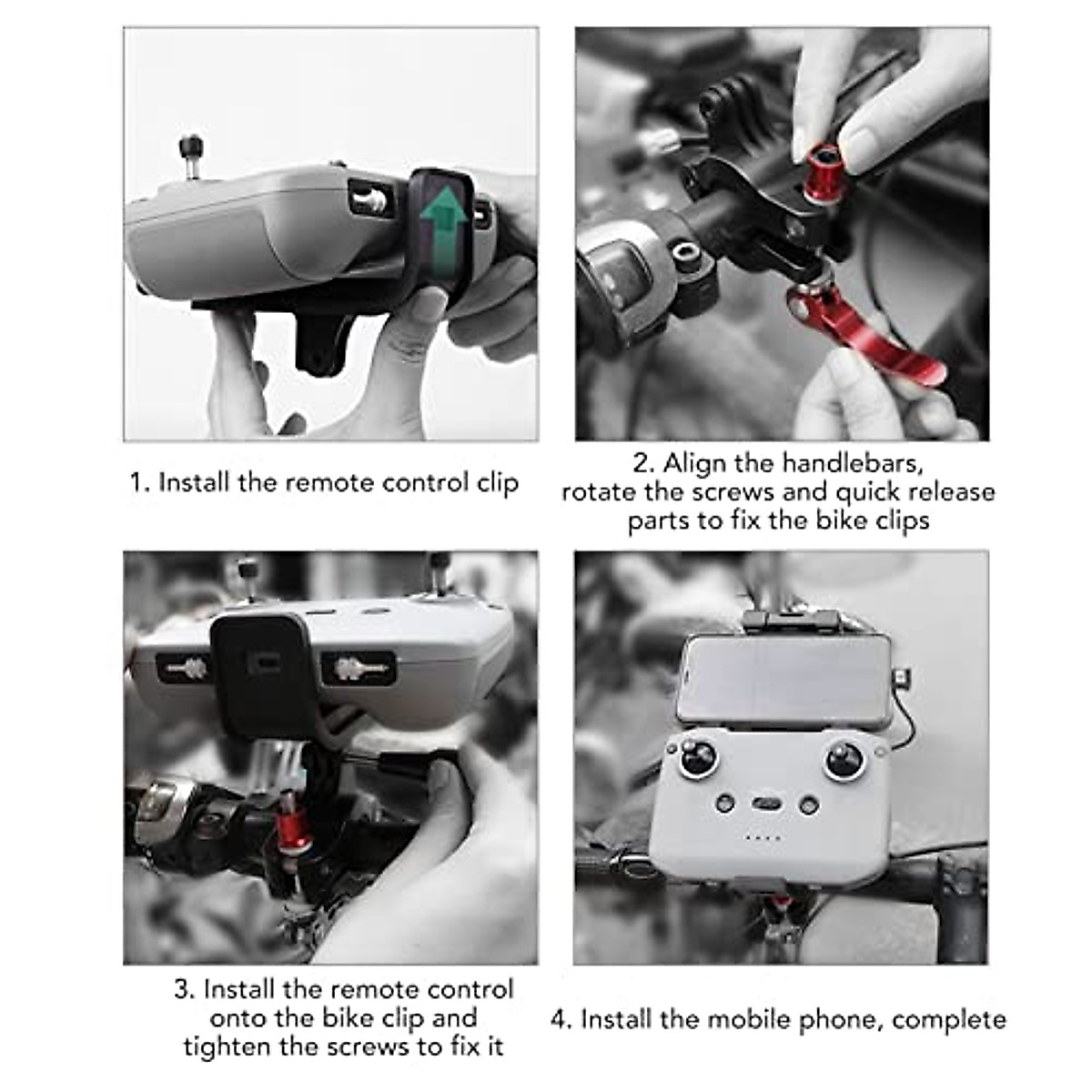 1. Install the remote control clip

2. Align the handlebars, rotate the screws and quick release parts to fix the bike clips

3. Install the remote control onto the bike clip and tighten the screws to fix it

4. Install the mobile phone, complete