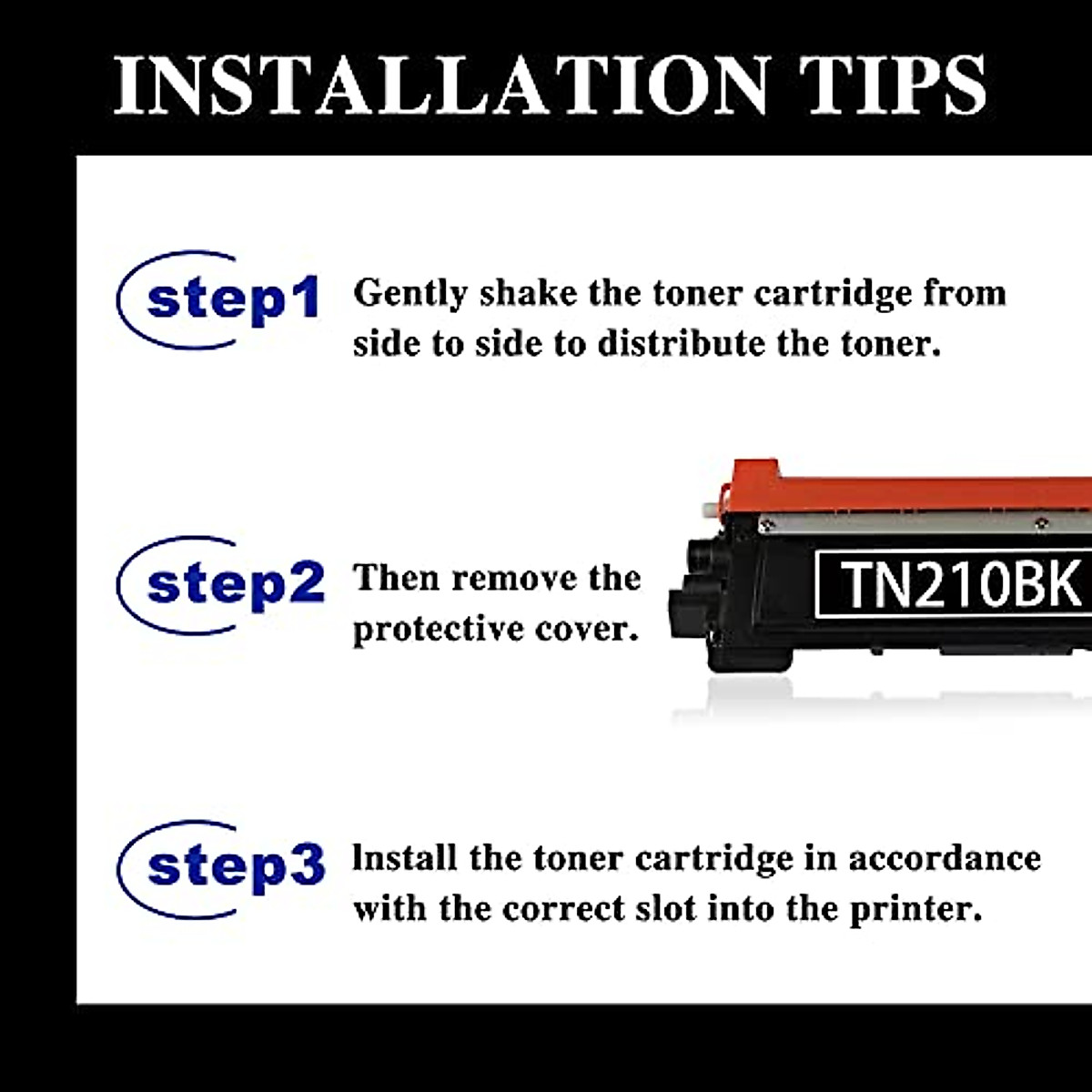 INSTALLATION TIPS

step1 Gently shake the toner cartridge from side to side to distribute the toner.

step2 Then remove the protective cover.

TN210BK

step3 Install the toner cartridge in accordance with the correct slot into the printer.