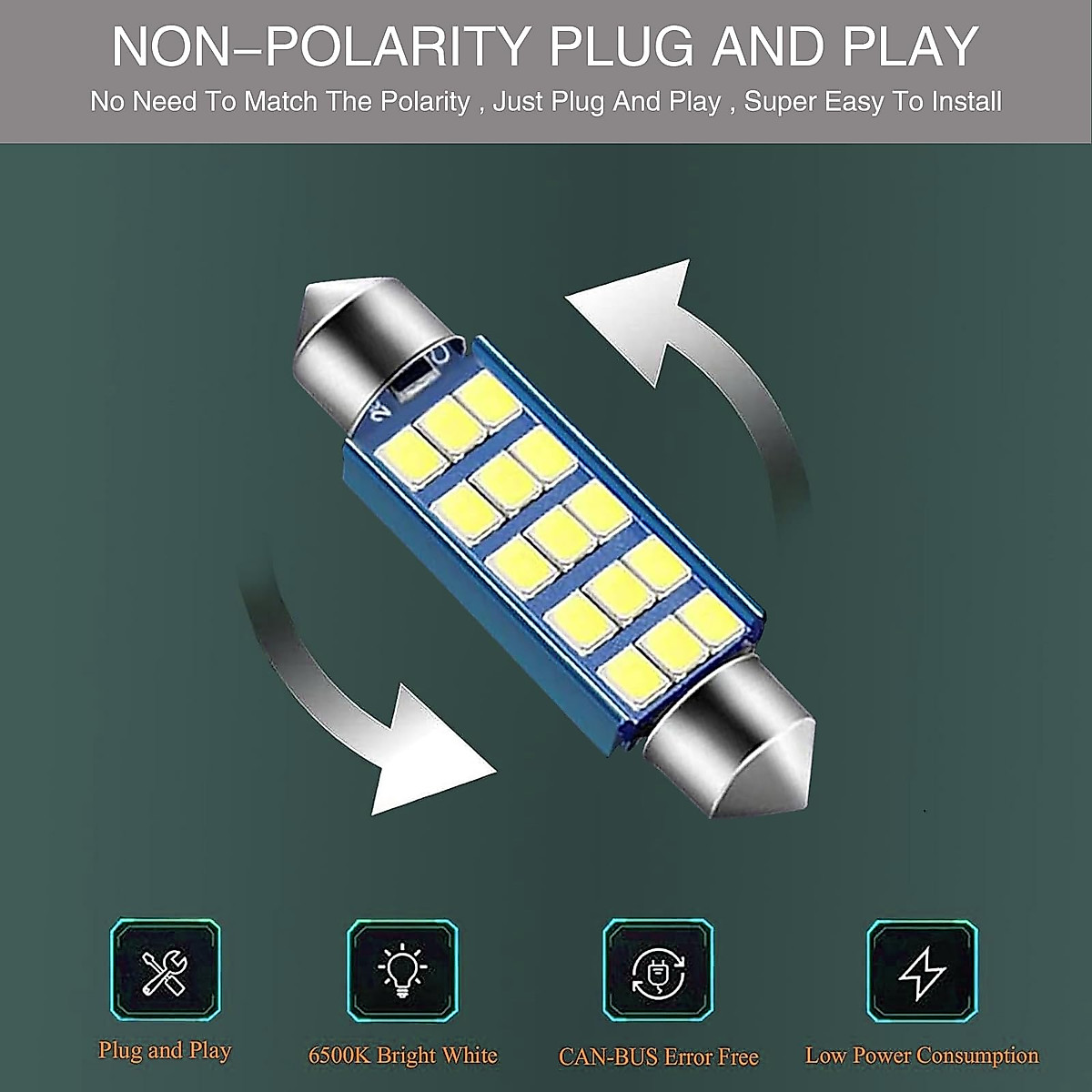 NON–POLARITY PLUG AND PLAY

No Need To Match The Polarity , Just Plug And Play , Super Easy To Install

Plug and Play

6500K Bright White

CAN-BUS Error Free

Low Power Consumption