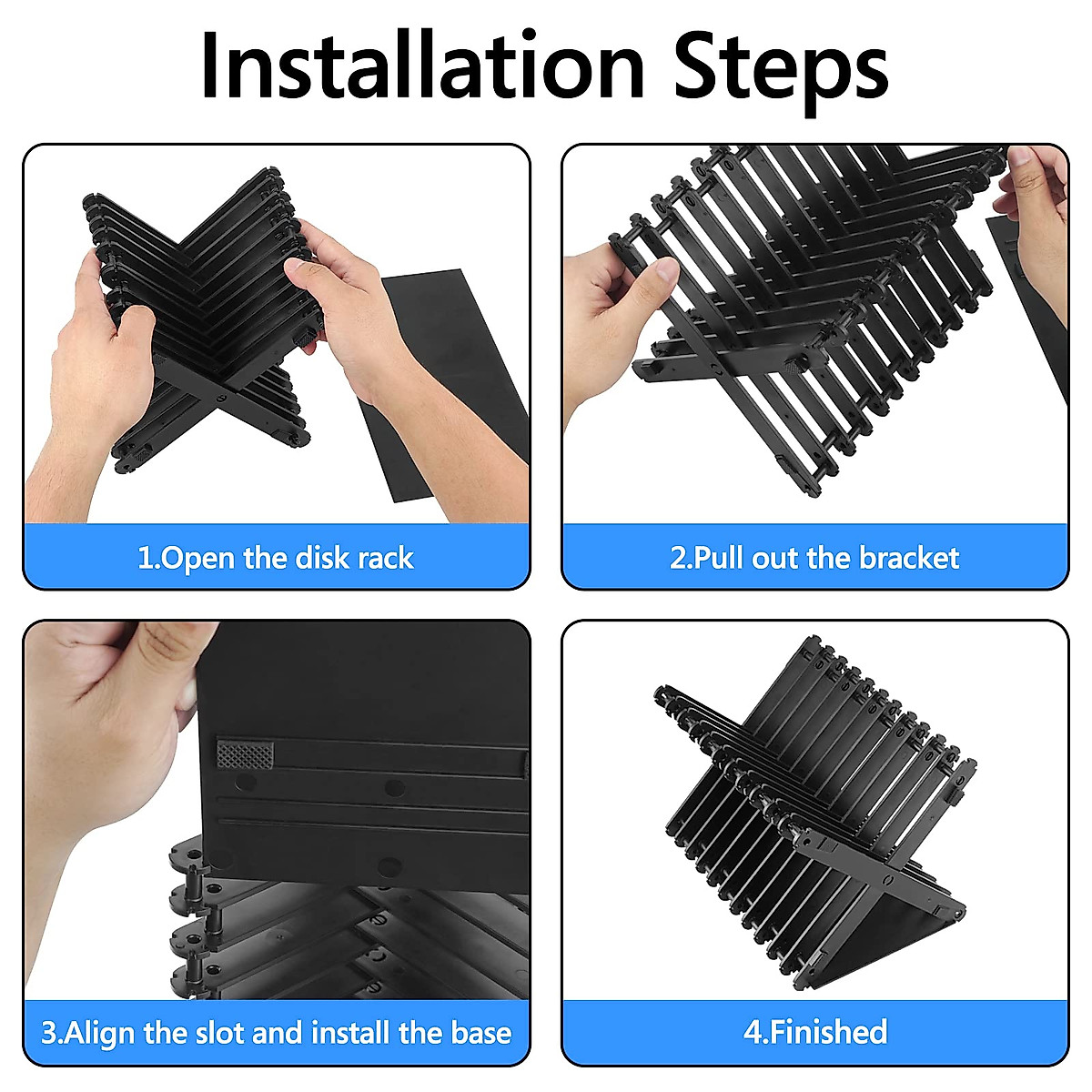 Installation Steps

1.Open the disk rack

2.Pull out the bracket

3.Align the slot and install the base

4.Finished