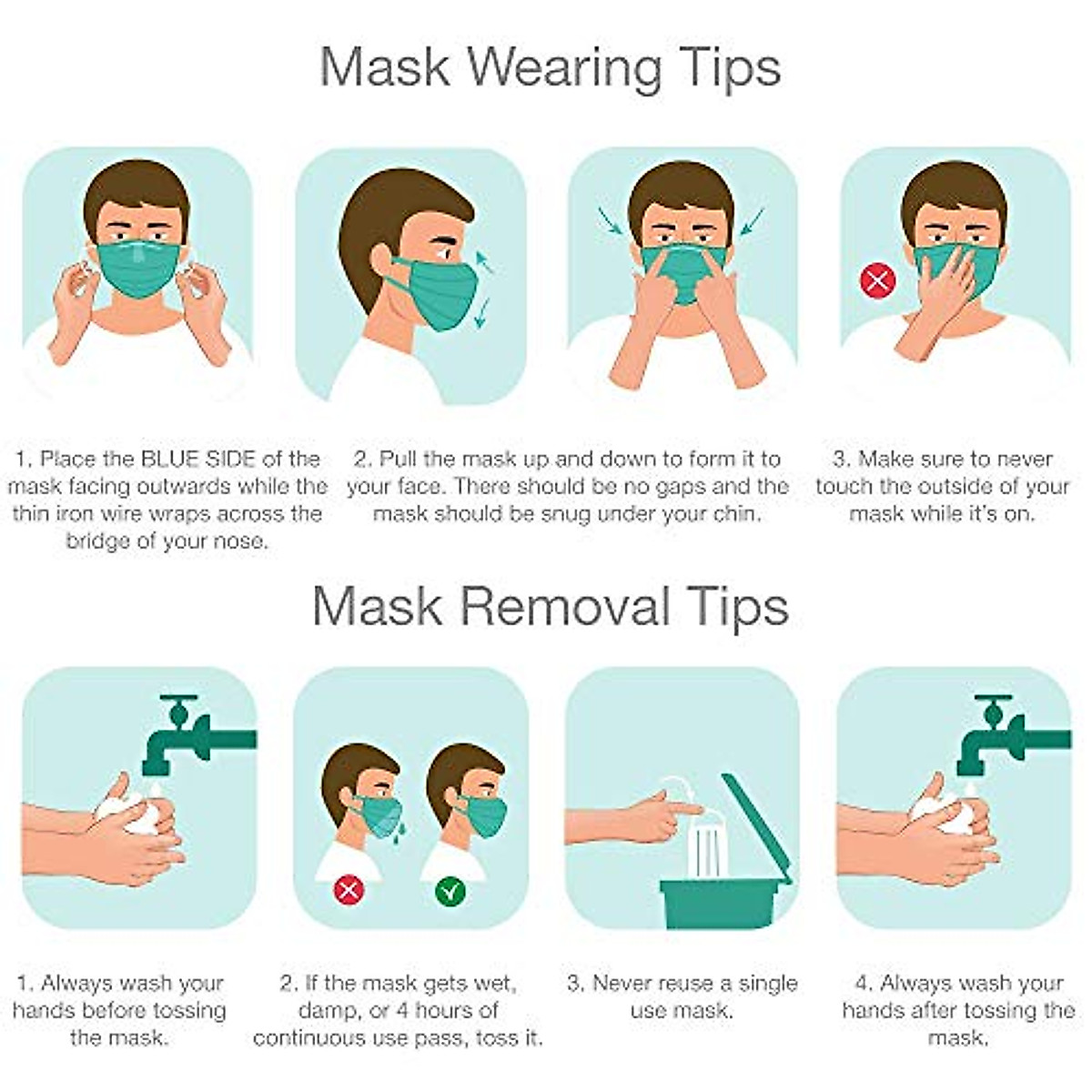 Mask Wearing Tips

1. Place the BLUE SIDE of the mask facing outwards while the thin iron wire wraps across the bridge of your nose.

2. Pull the mask up and down to form it to your face. There should be no gaps and the mask should be snug under your chin.

3. Make sure to never touch the outside of your mask while it's on.

Mask Removal Tips

1. Always wash your hands before tossing the mask.

2. If the mask gets wet, damp, or 4 hours of continuous use pass, toss it.

3. Never reuse a single use mask.

4. Always wash your hands after tossing the mask.