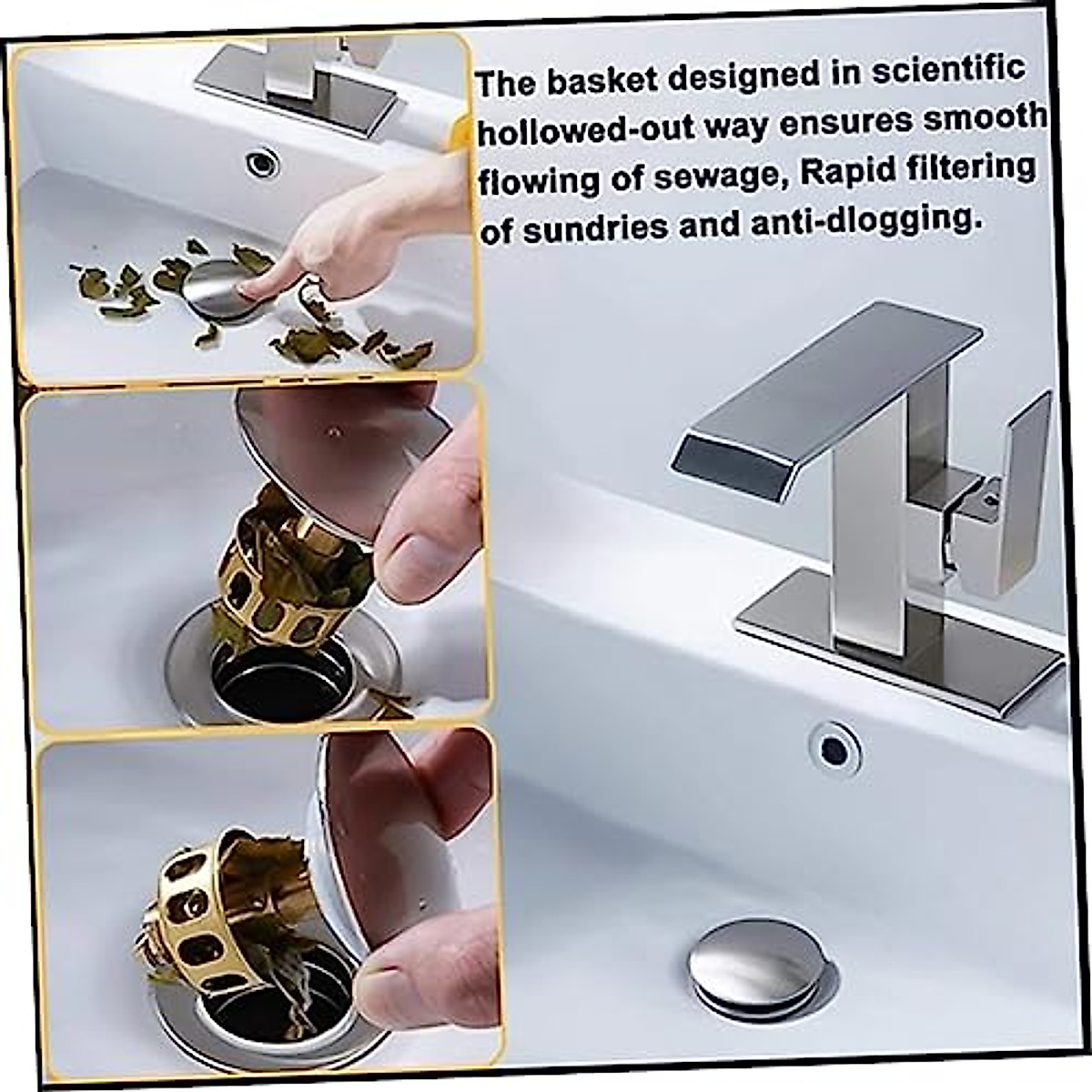 The basket designed in scientific hollowed-out way ensures smooth flowing of sewage, Rapid filtering of sundries and anti-dlogging.