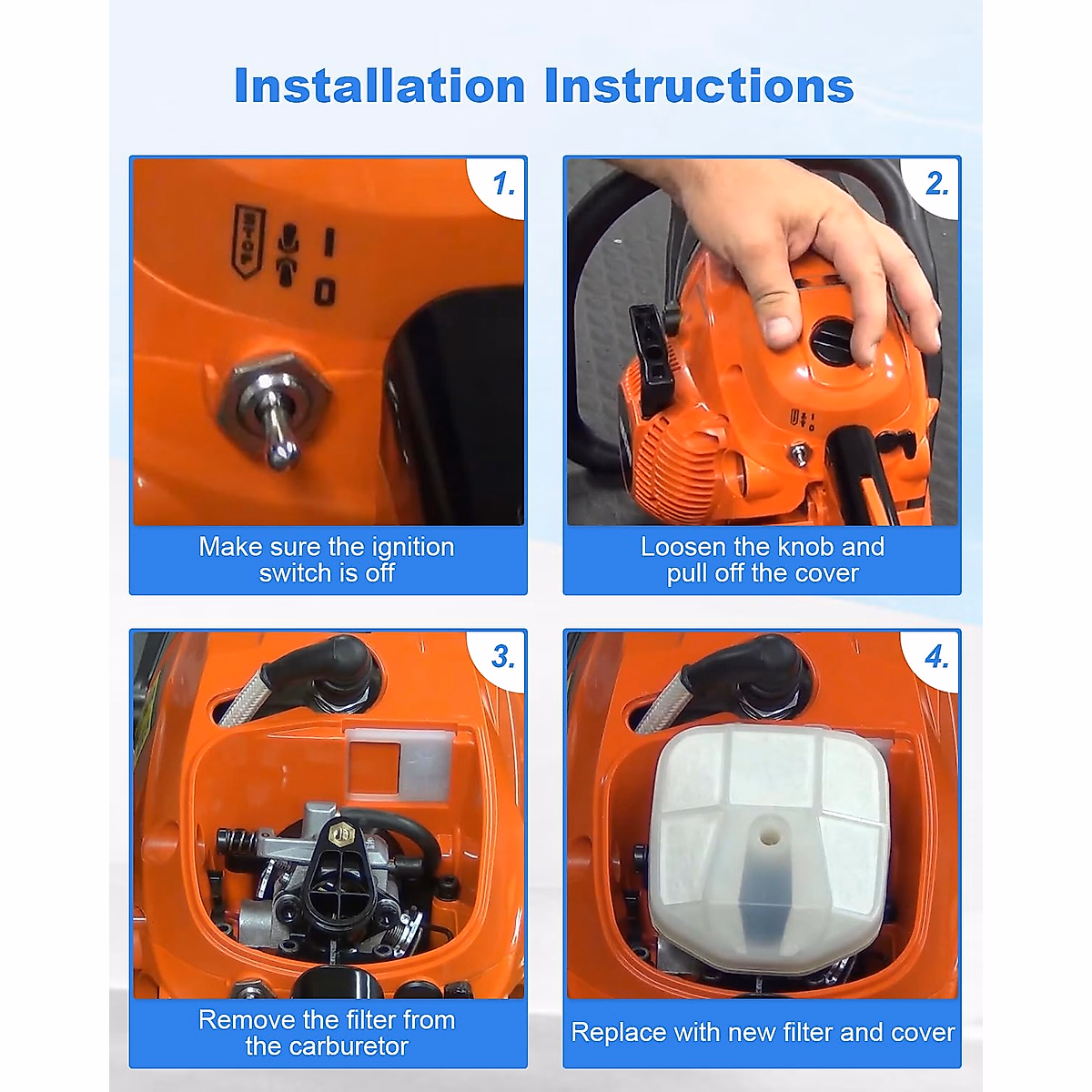 Installation Instructions

1.

STOP

I

O

Make sure the ignition switch is off

2.

Loosen the knob and pull off the cover

3.

Remove the filter from the carburetor

4.

Replace with new filter and cover