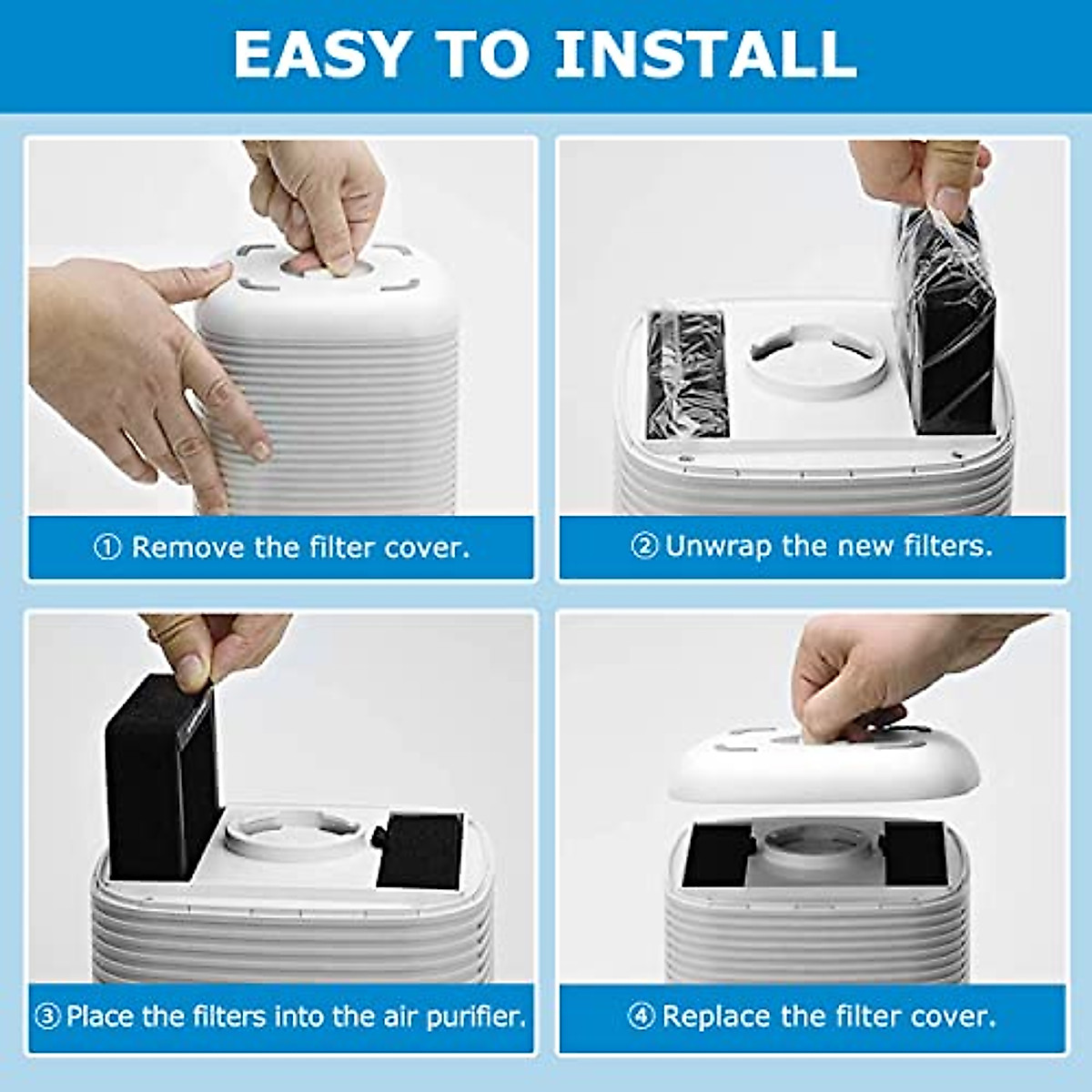 EASY TO INSTALL

① Remove the filter cover.

② Unwrap the new filters.

③ Place the filters into the air purifier.

④ Replace the filter cover.