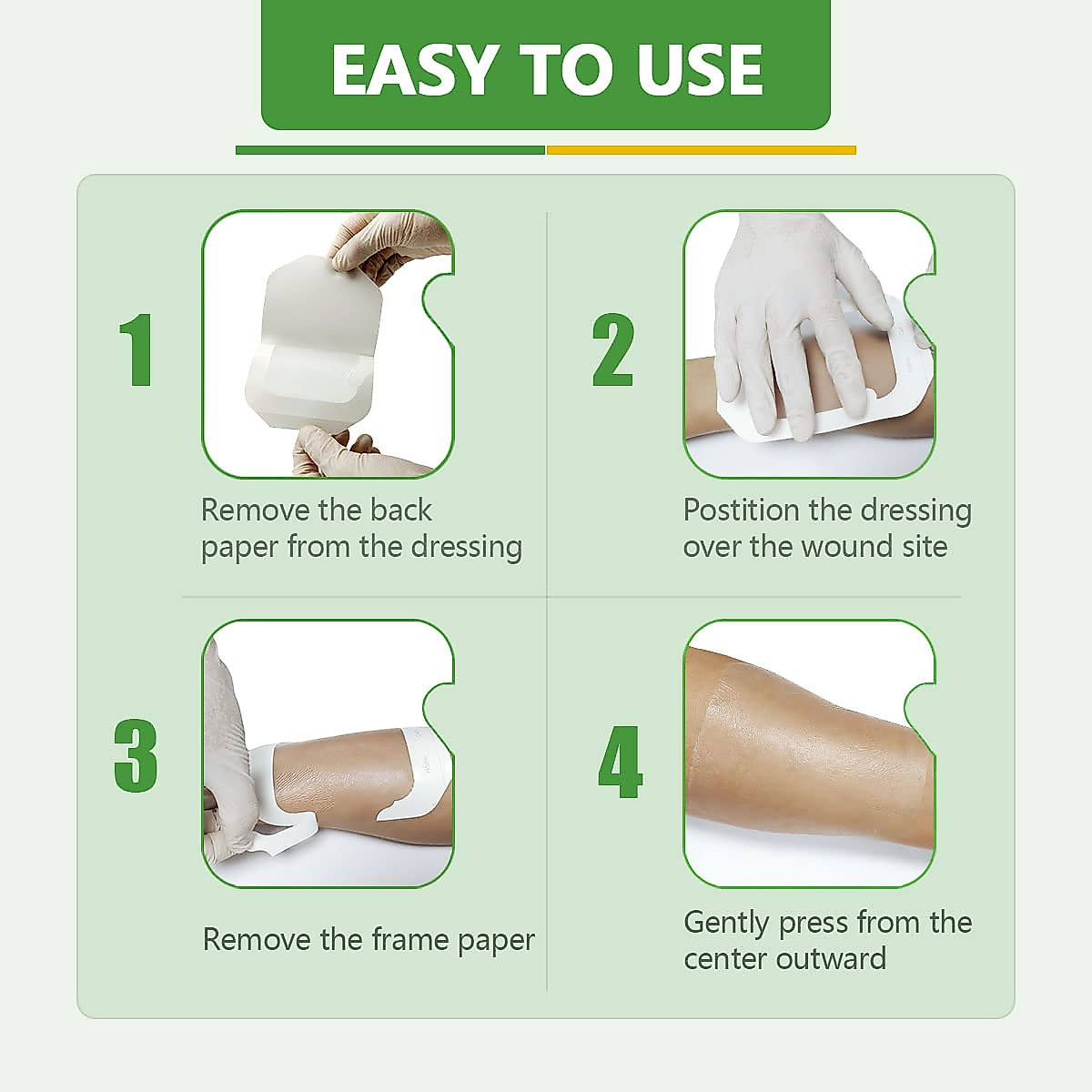 EASY TO USE

1

Remove the back paper from the dressing

2

Postition the dressing over the wound site

3

Remove the frame paper

4

Gently press from the center outward