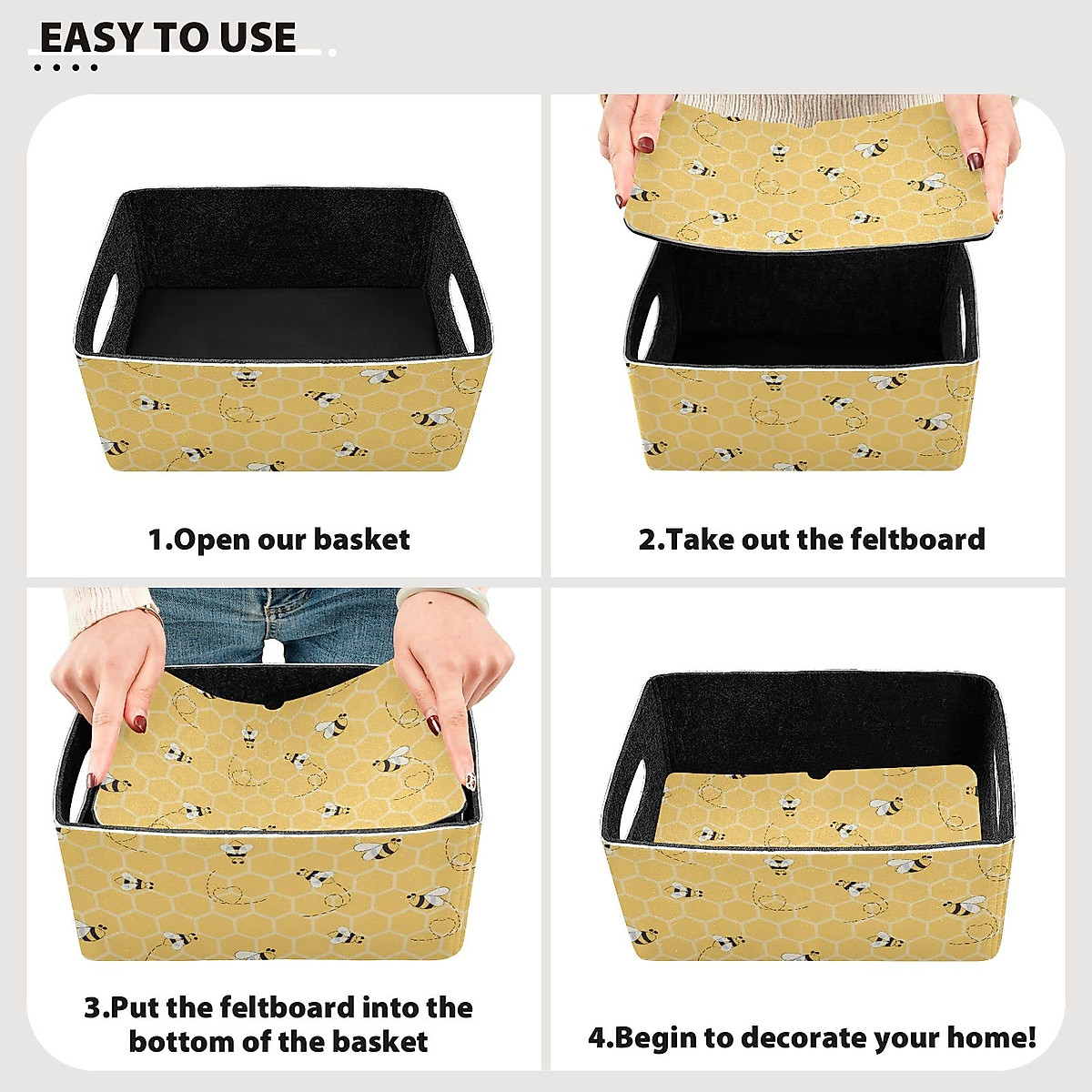 EASY TO USE

1.Open our basket

2.Take out the feltboard

3.Put the feltboard into the bottom of the basket

4.Begin to decorate your home!