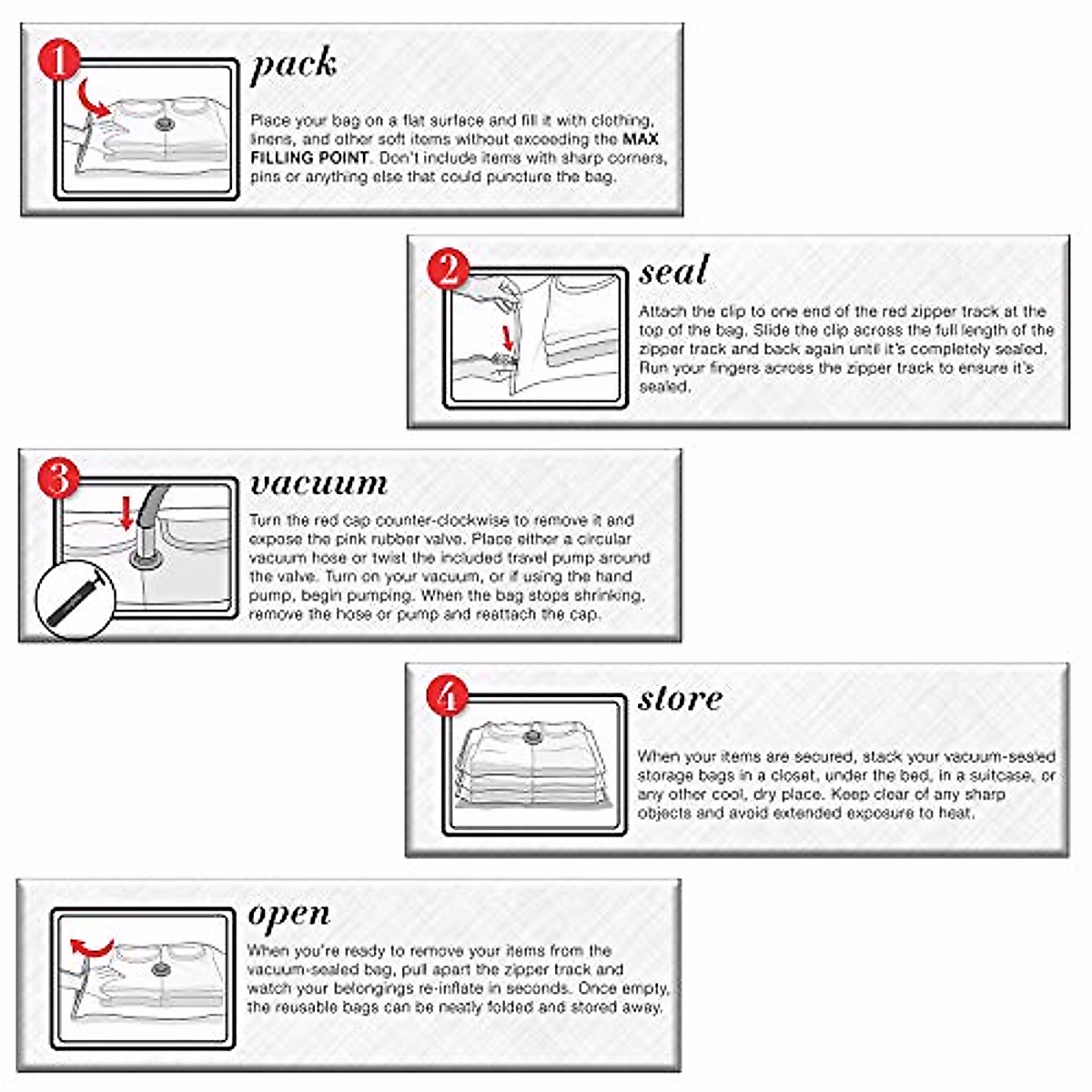 1

pack

Place your bag on a flat surface and fill it with clothing, linens, and other soft items without exceeding the MAX FILLING POINT. Don't include items with sharp corners, pins or anything else that could puncture the bag.

2

seal

Attach the clip to one end of the red zipper track at the top of the bag. Slide the clip across the full length of the zipper track and back again until it's completely sealed. Run your fingers across the zipper track to ensure it's sealed.

3

vacuum

Turn the red cap counter-clockwise to remove it and expose the pink rubber valve. Place either a circular vacuum hose or twist the included travel pump around the valve. Turn on your vacuum, or if using the hand pump, begin pumping. When the bag stops shrinking, remove the hose or pump and reattach the cap.

4

store

When your items are secured, stack your vacuum-sealed storage bags in a closet, under the bed, in a suitcase, or any other cool, dry place. Keep clear of any sharp objects and avoid extended exposure to heat.

open

When you're ready to remove your items from the vacuum-sealed bag, pull apart the zipper track and watch your belongings re-inflate in seconds. Once empty, the reusable bags can be neatly folded and stored away.