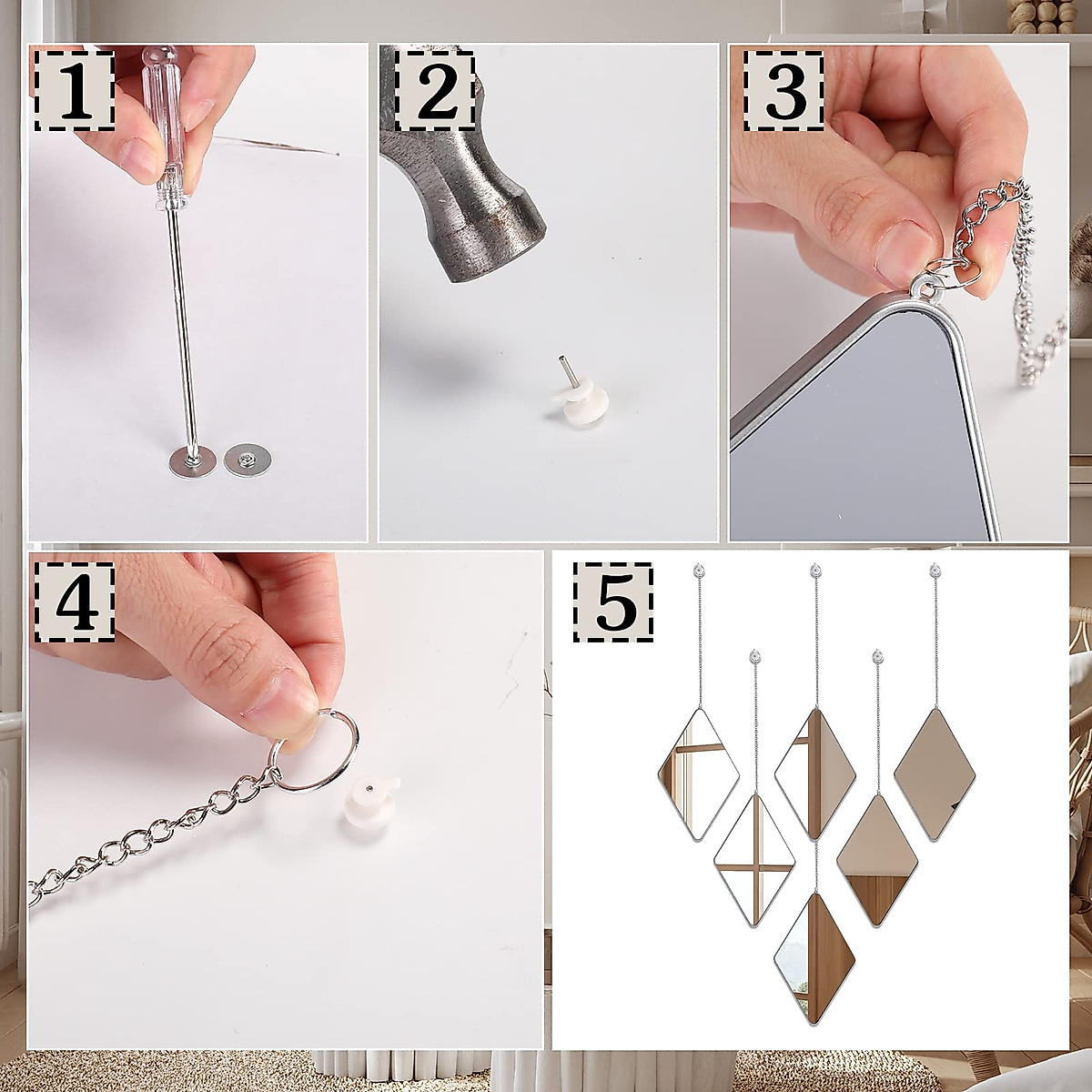 1

2

3

4

5