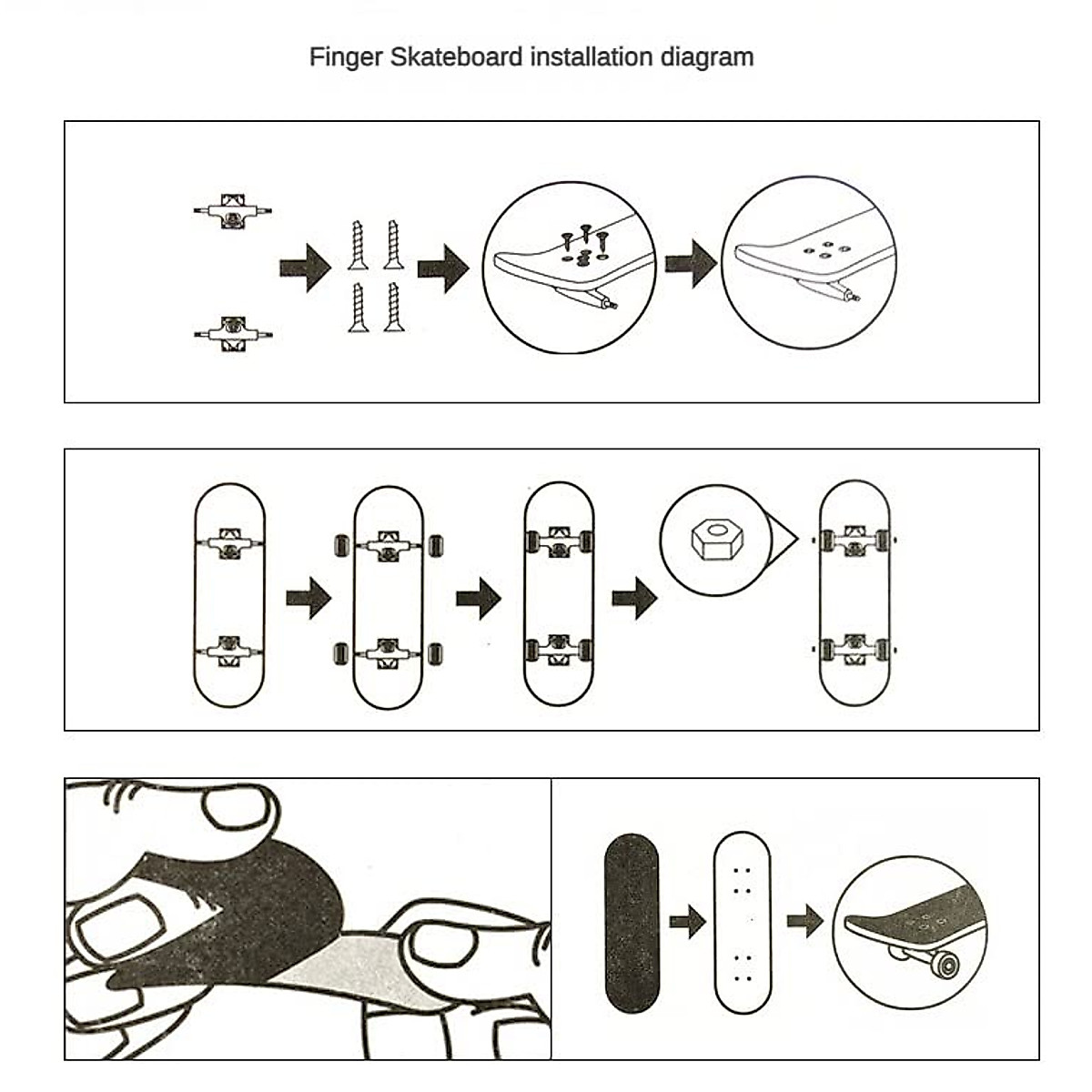 Finger Skateboard installation diagram