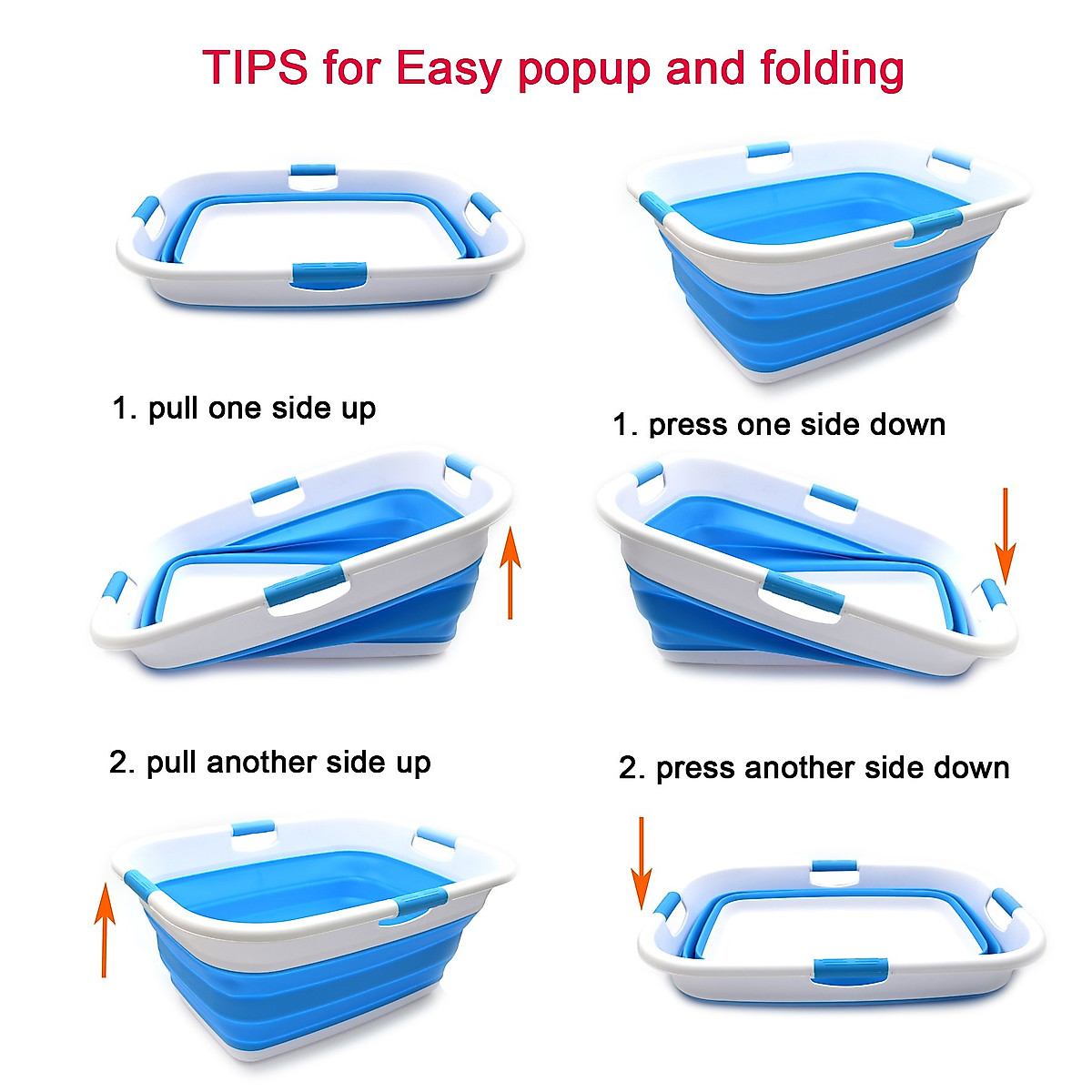 TIPS for Easy popup and folding

1. pull one side up

2. pull another side up

1. press one side down

2. press another side down