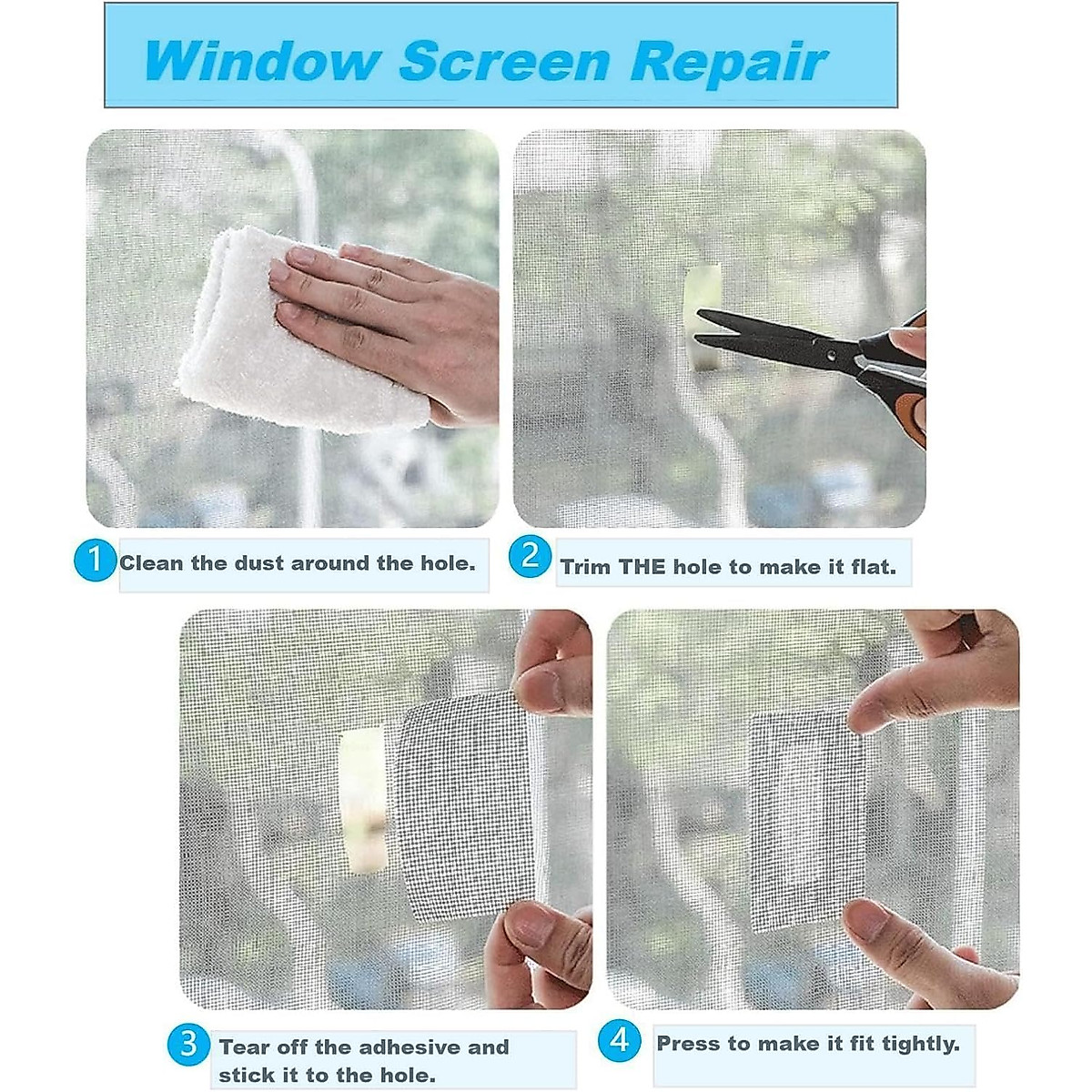 Window Screen Repair

1 Clean the dust around the hole.

2 Trim THE hole to make it flat.

3 Tear off the adhesive and stick it to the hole.

4 Press to make it fit tightly.