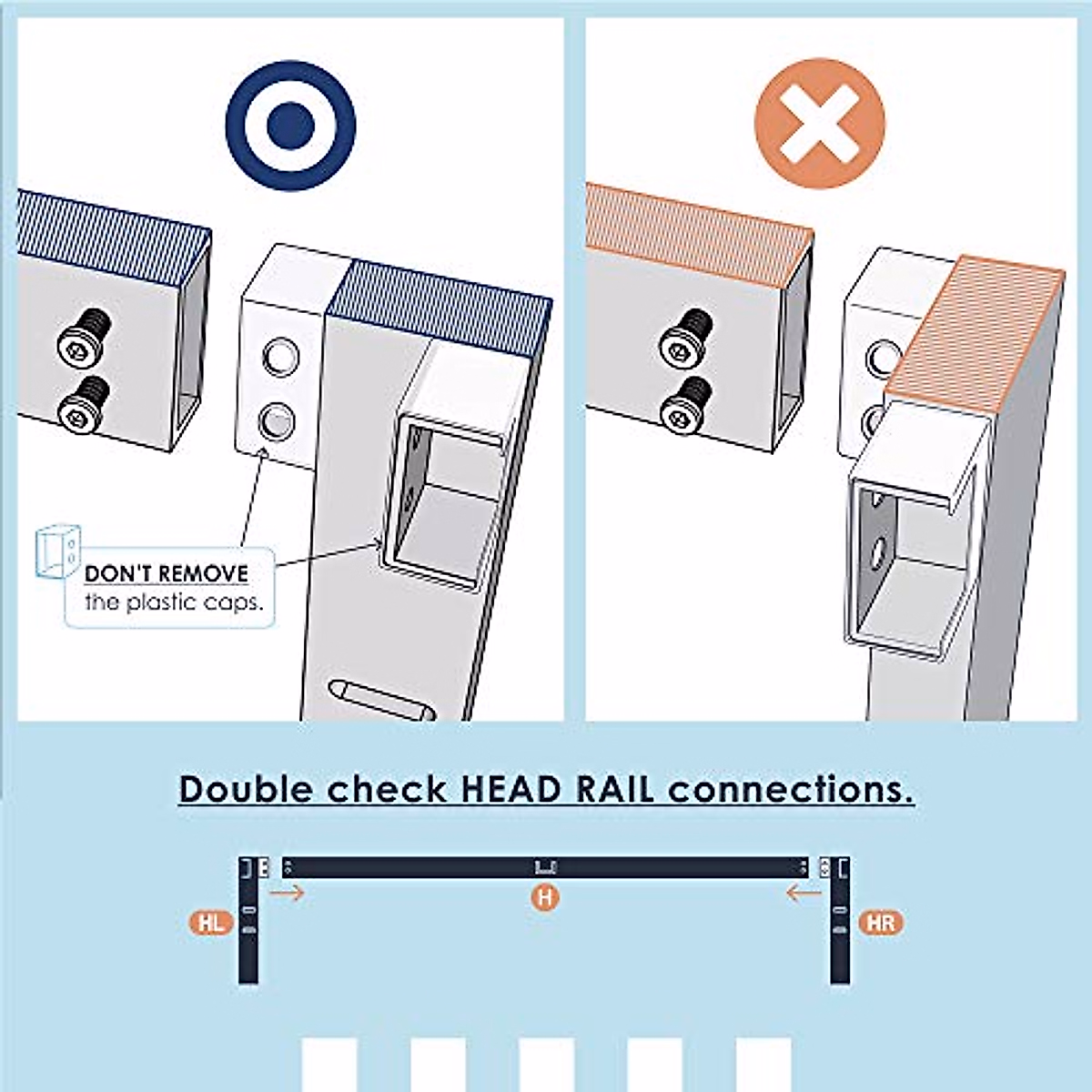 DON'T REMOVE
the plastic caps.

Double check HEAD RAIL connections.

HL

H

HR