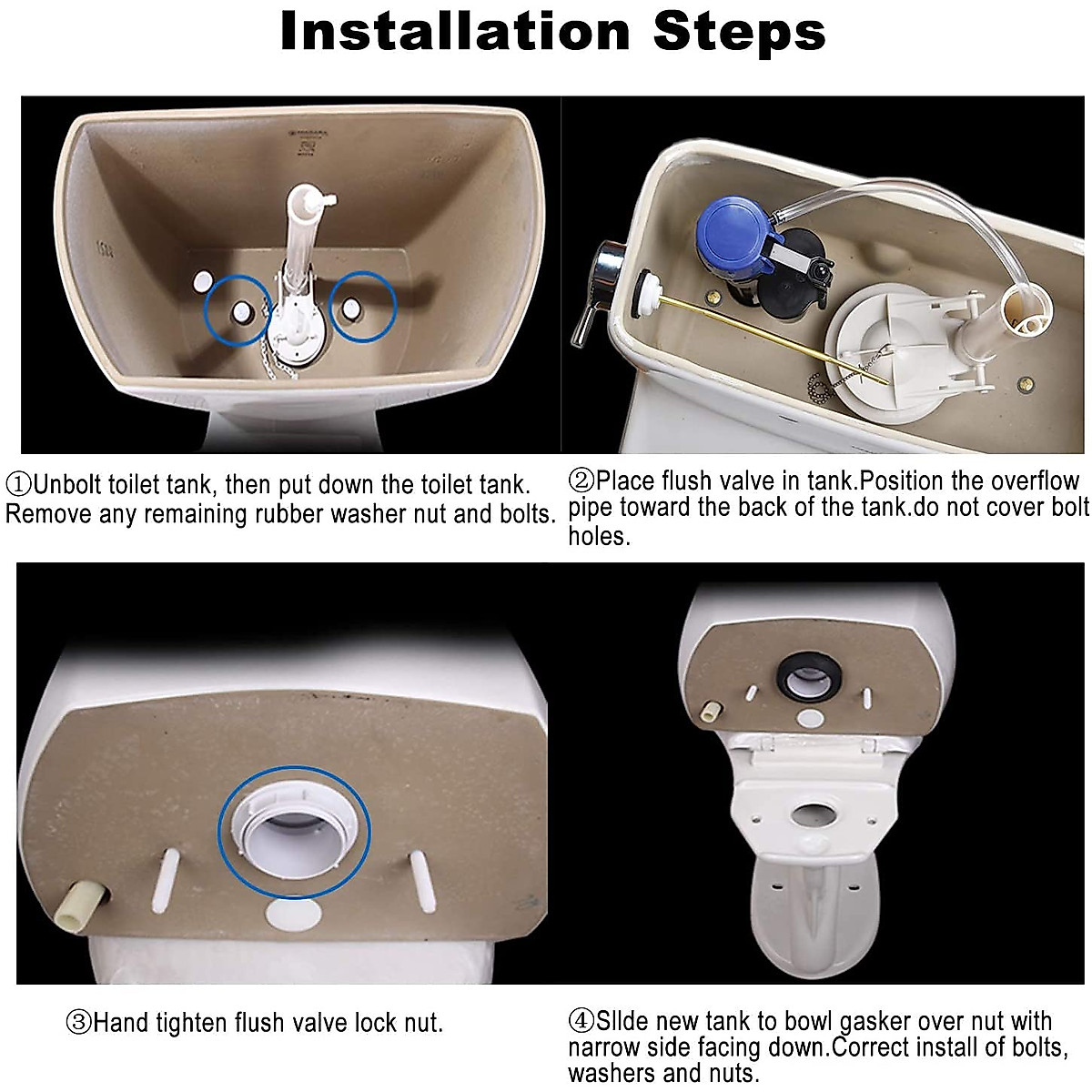 Installation Steps

①Unbolt toilet tank, then put down the toilet tank. Remove any remaining rubber washer nut and bolts.

②Place flush valve in tank.Position the overflow pipe toward the back of the tank.do not cover bolt holes.

③Hand tighten flush valve lock nut.

④Sllde new tank to bowl gasker over nut with narrow side facing down.Correct install of bolts, washers and nuts.