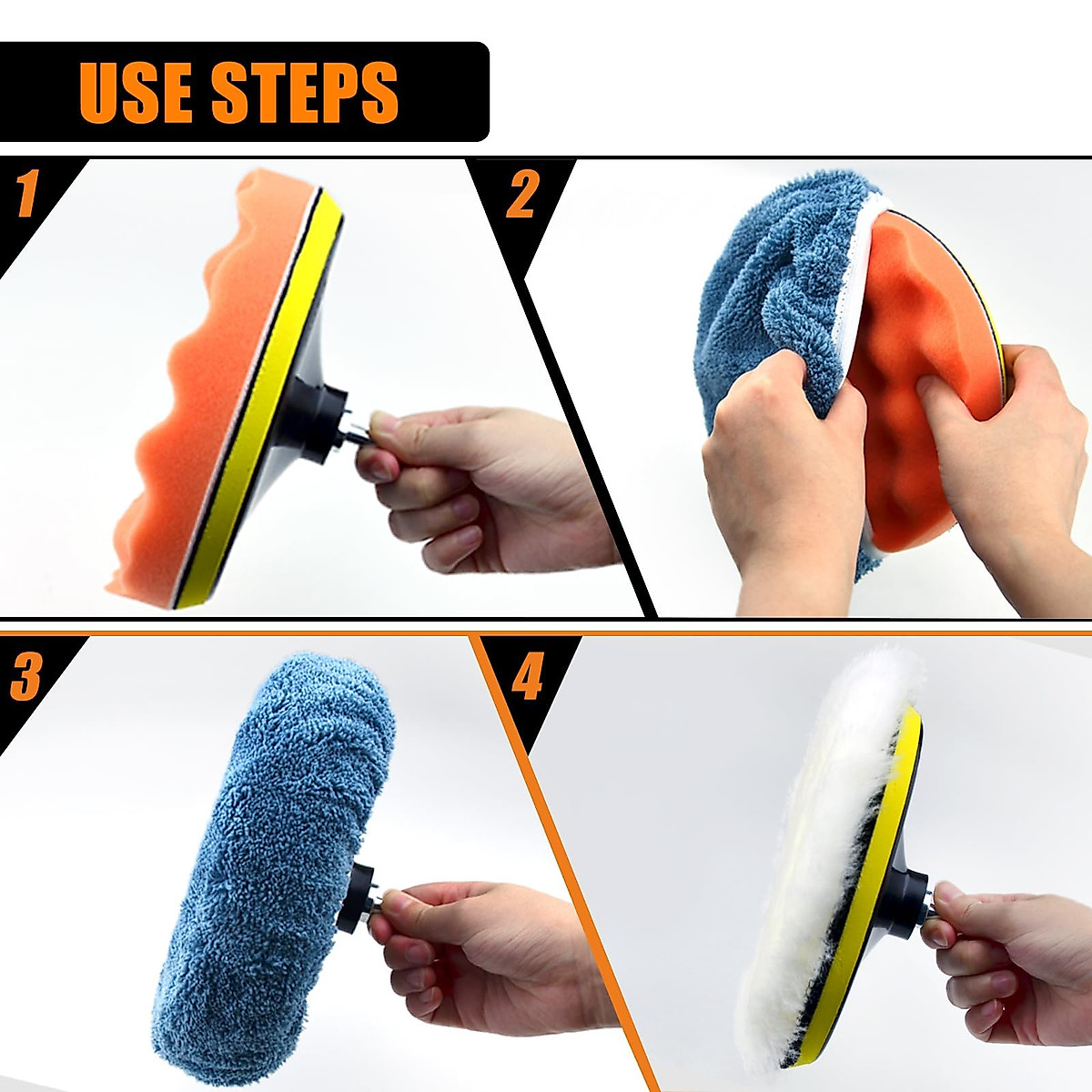 USE STEPS

1

2

3

4