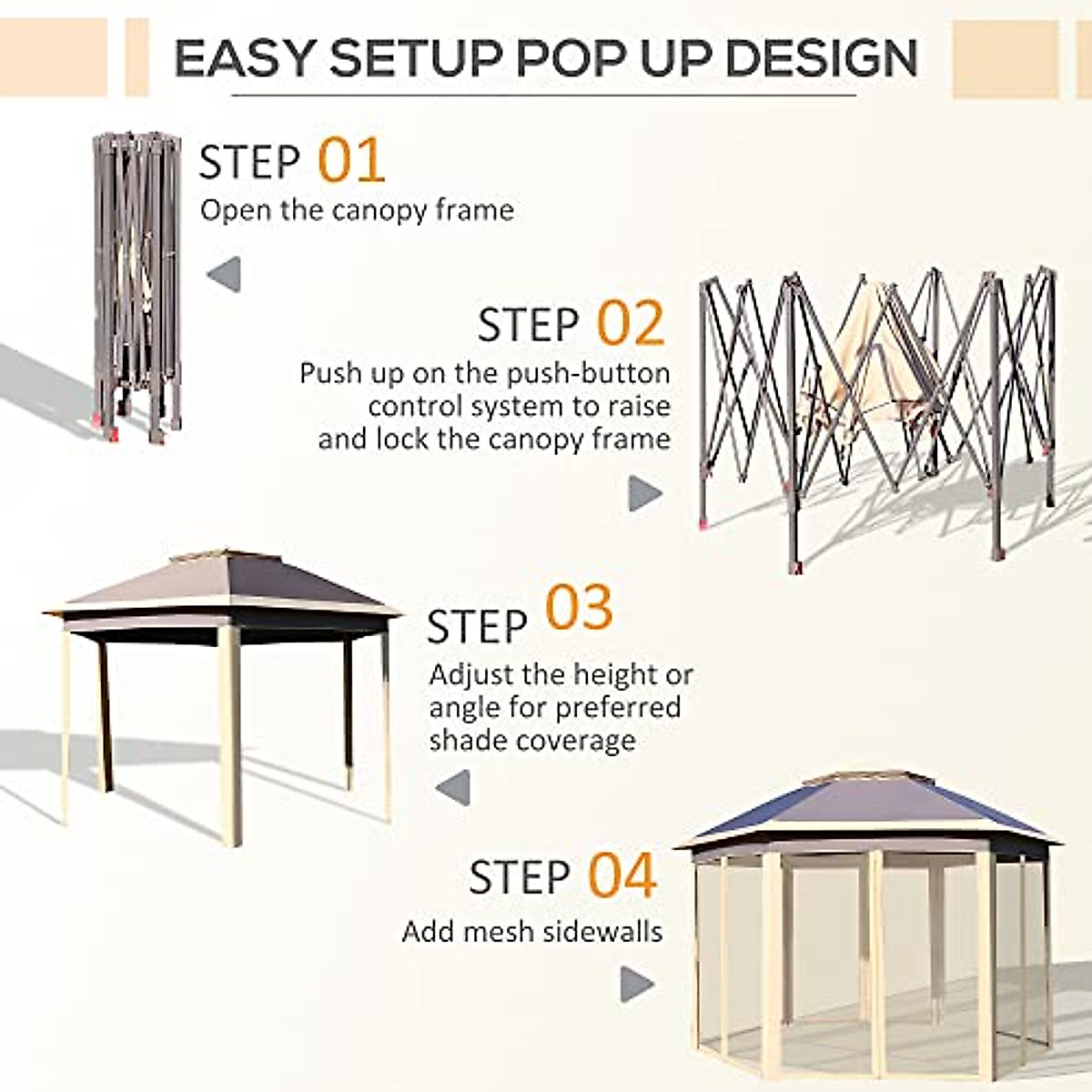 EASY SETUP POP UP DESIGN

STEP 01
Open the canopy frame

STEP 02
Push up on the push-button control system to raise and lock the canopy frame

STEP 03
Adjust the height or angle for preferred shade coverage

STEP 04
Add mesh sidewalls