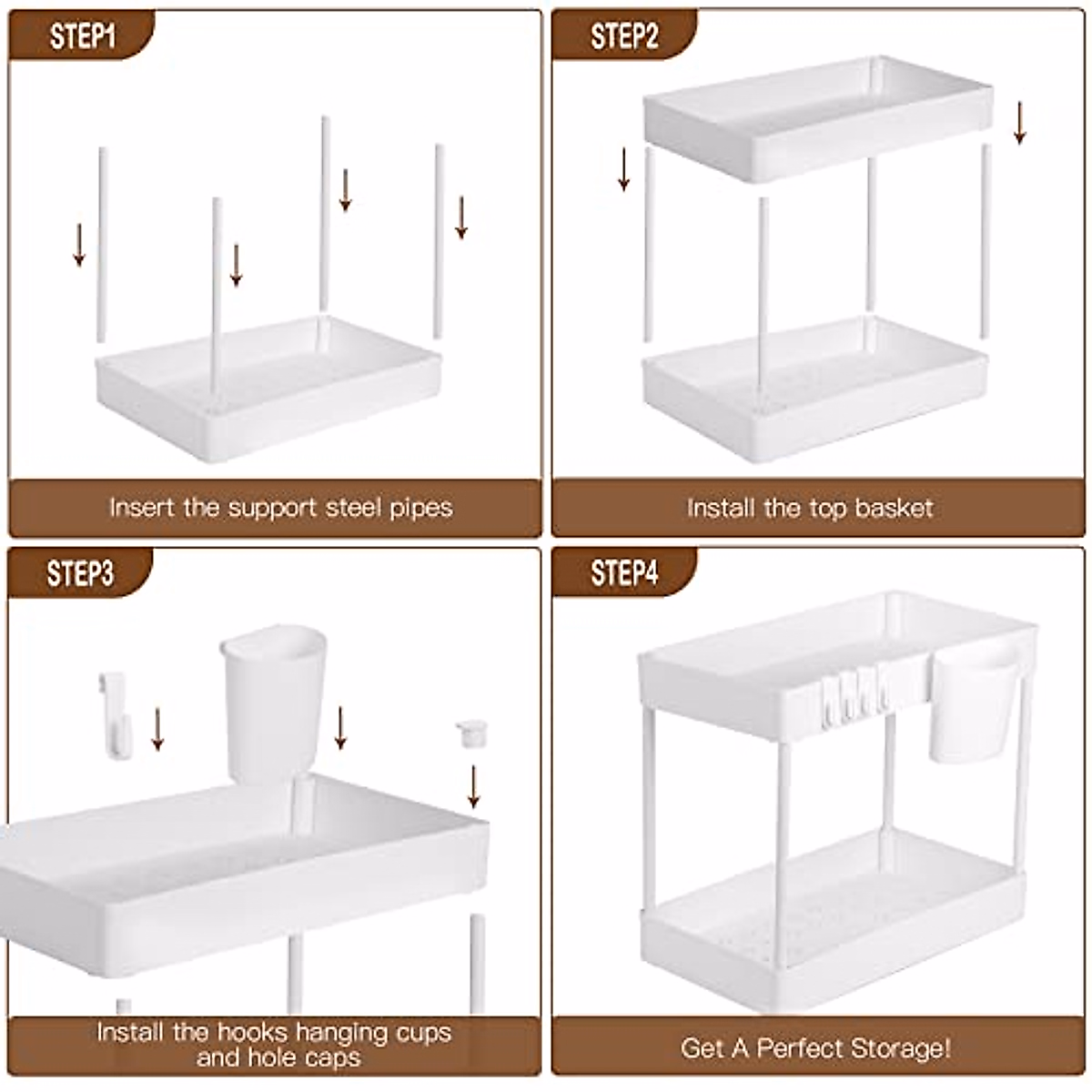 STEP1

Insert the support steel pipes

STEP2

Install the top basket

STEP3

Install the hooks hanging cups and hole caps

STEP4

Get A Perfect Storage!