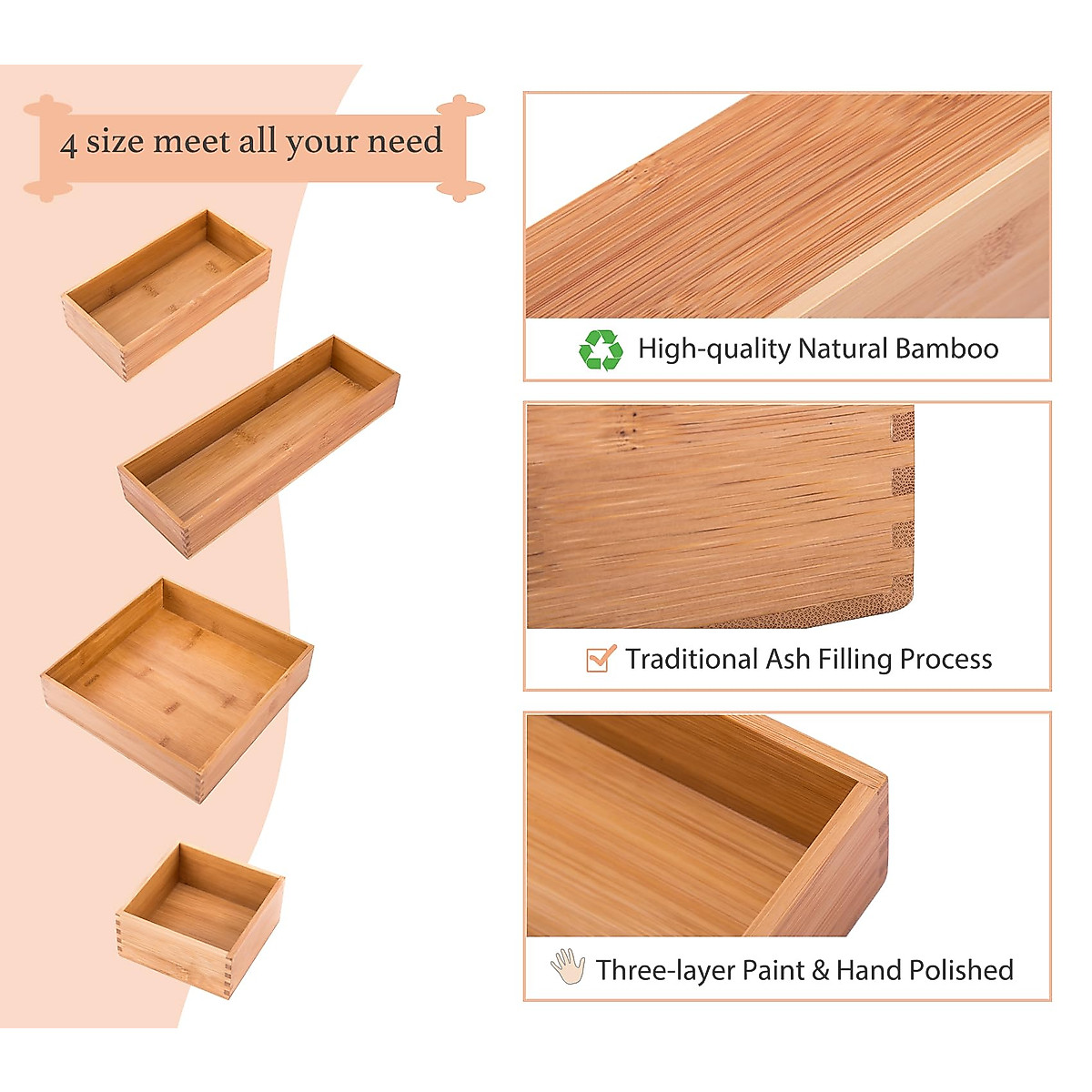 4 size meet all your need

High-quality Natural Bamboo

Traditional Ash Filling Process

Three-layer Paint & Hand Polished