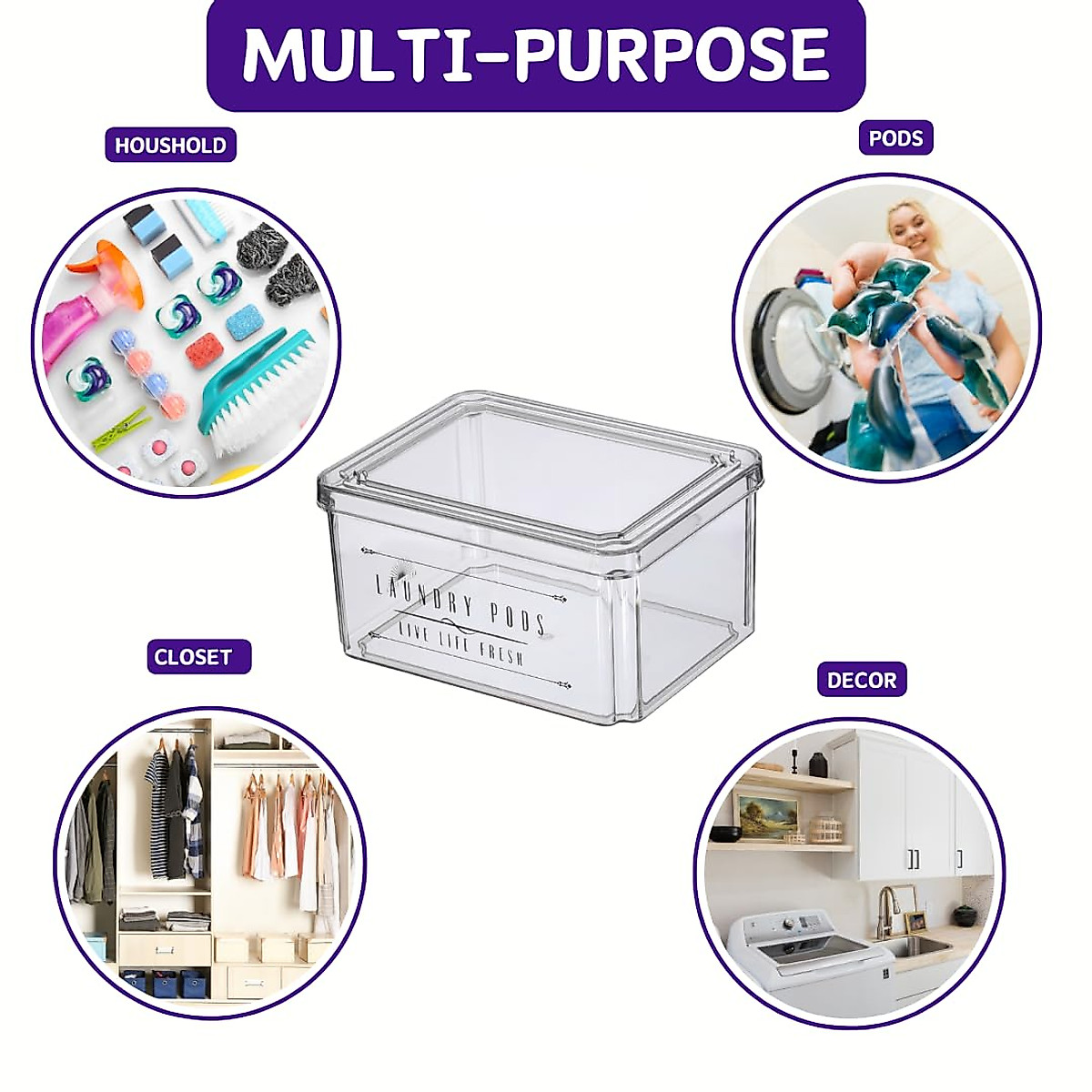 MULTI-PURPOSE

HOUSHOLD

PODS

LAUNDRY PODS
LIVE LIFE FRESH

CLOSET

DECOR