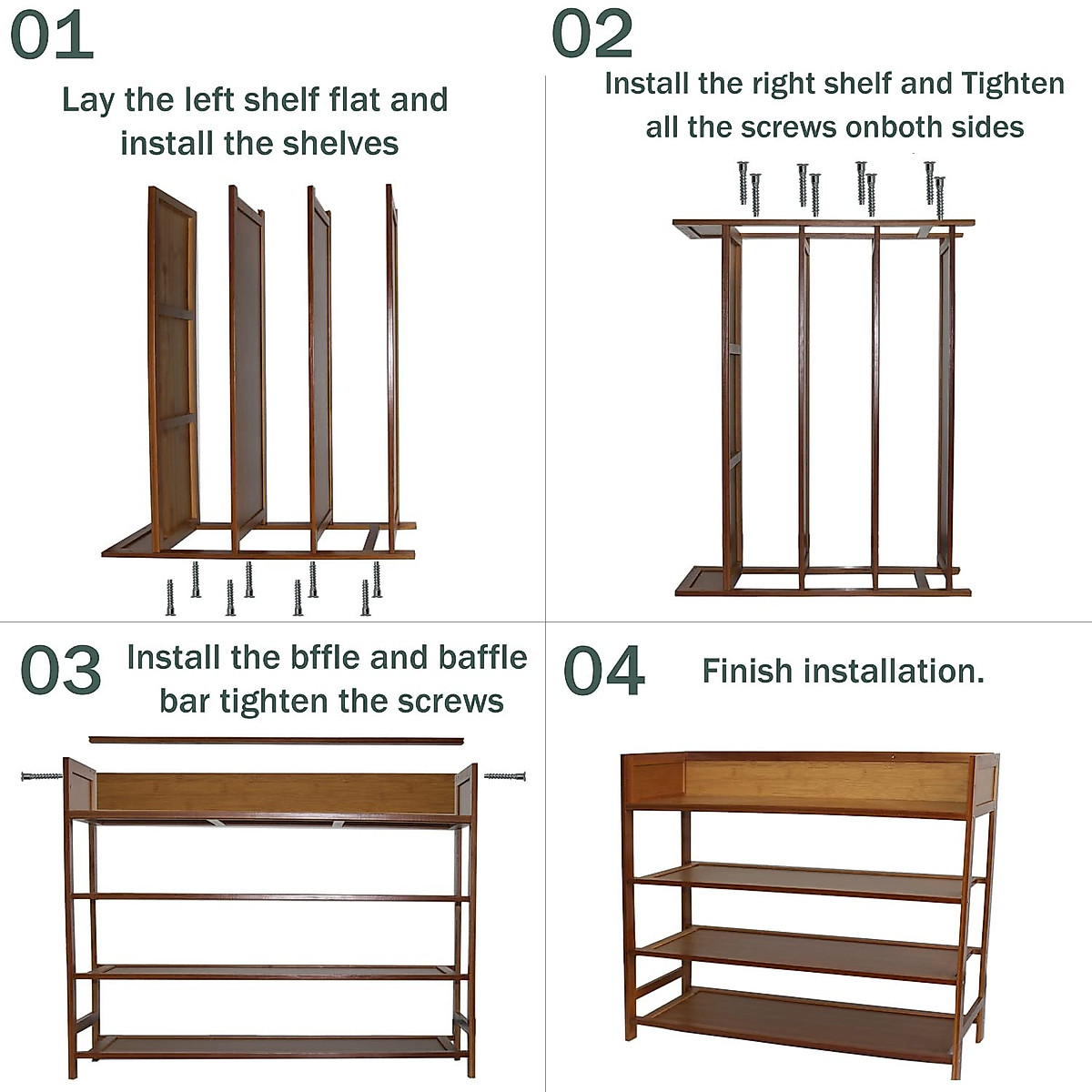 01

Lay the left shelf flat and install the shelves

02

Install the right shelf and Tighten all the screws onboth sides

03

Install the bffle and baffle bar tighten the screws

04

Finish installation.