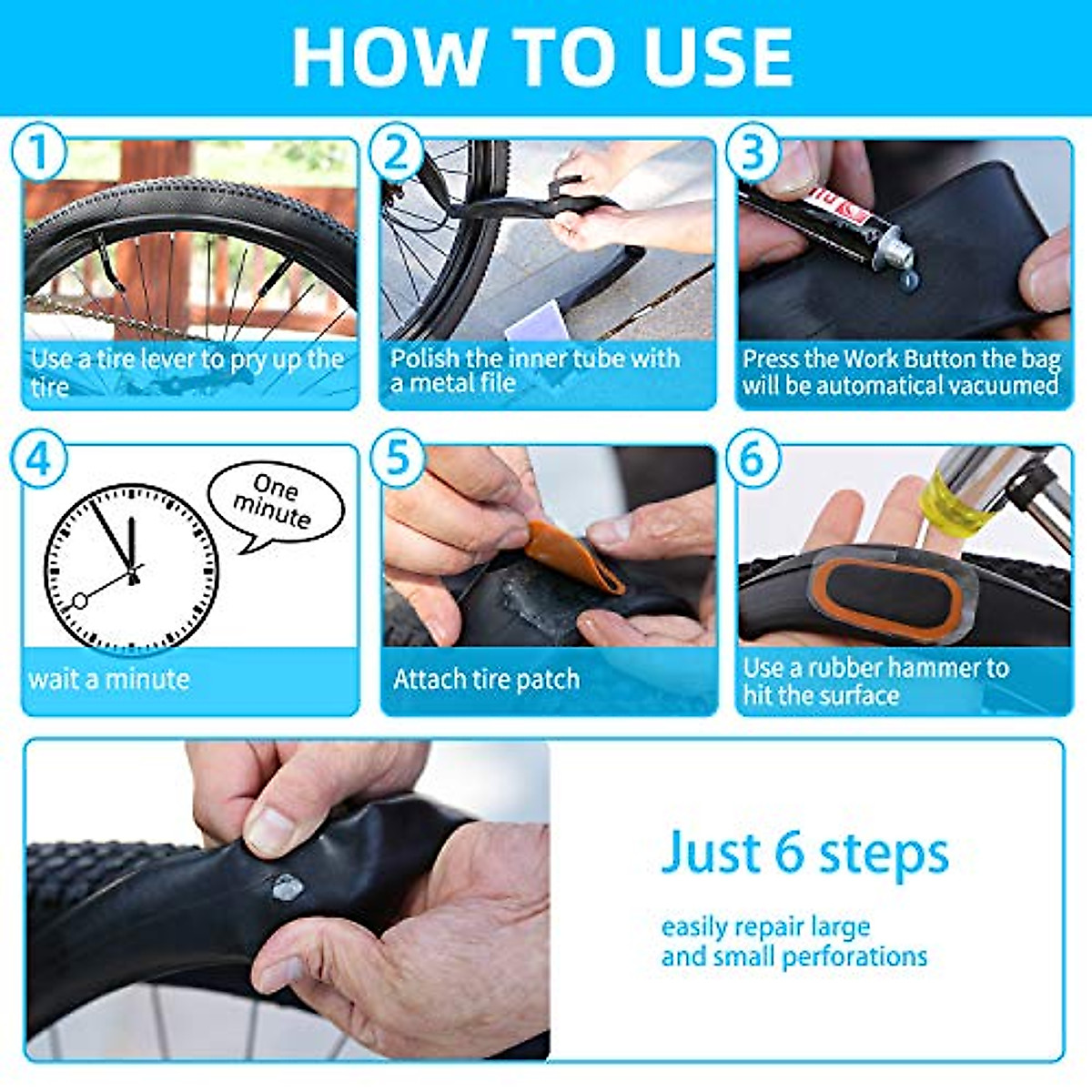 HOW TO USE

1
Use a tire lever to pry up the tire

2
Polish the inner tube with a metal file

3
Press the Work Button the bag will be automatical vacuumed

4
One minute
wait a minute

5
Attach tire patch

6
Use a rubber hammer to hit the surface

Just 6 steps

easily repair large and small perforations