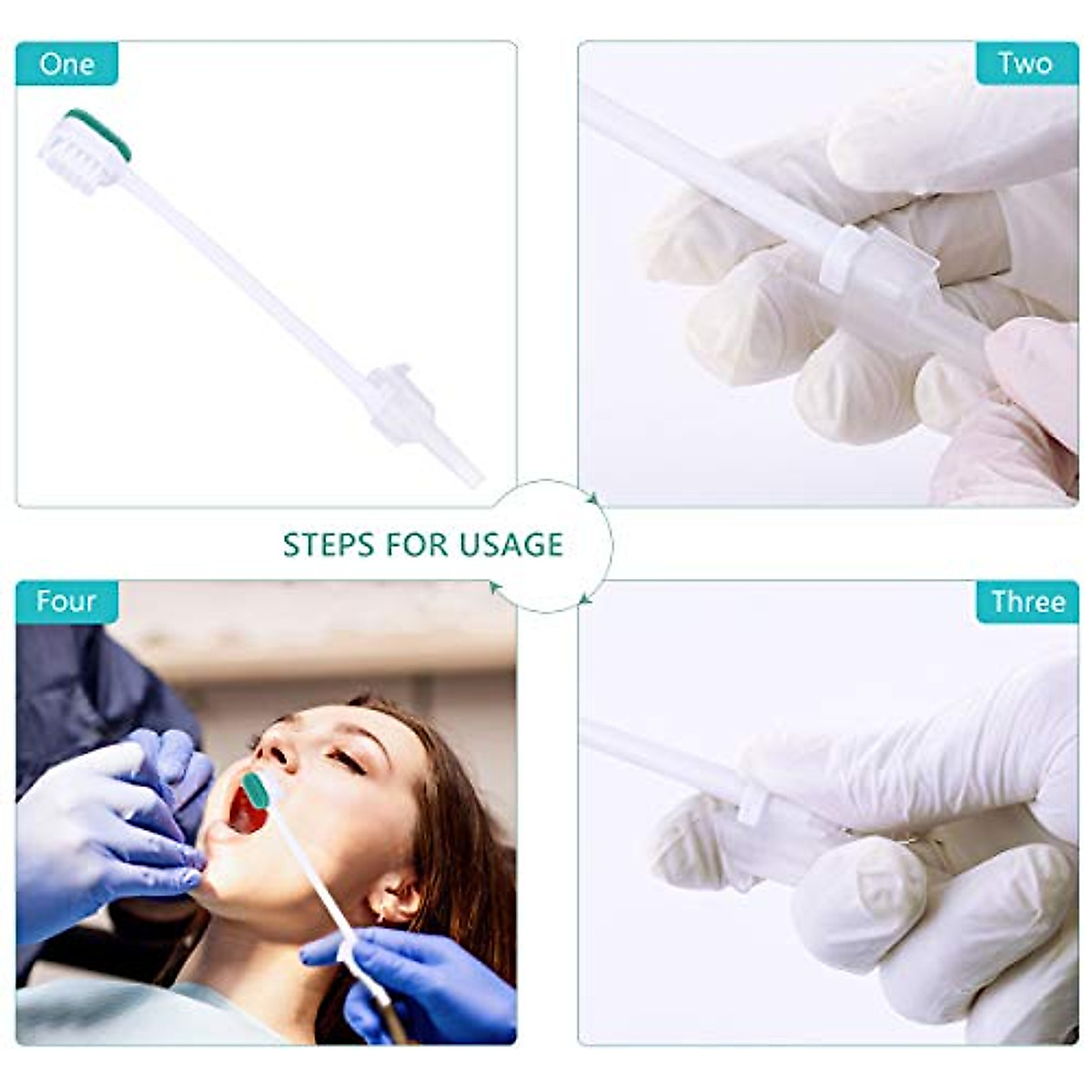 One

Two

STEPS FOR USAGE

Four

Three