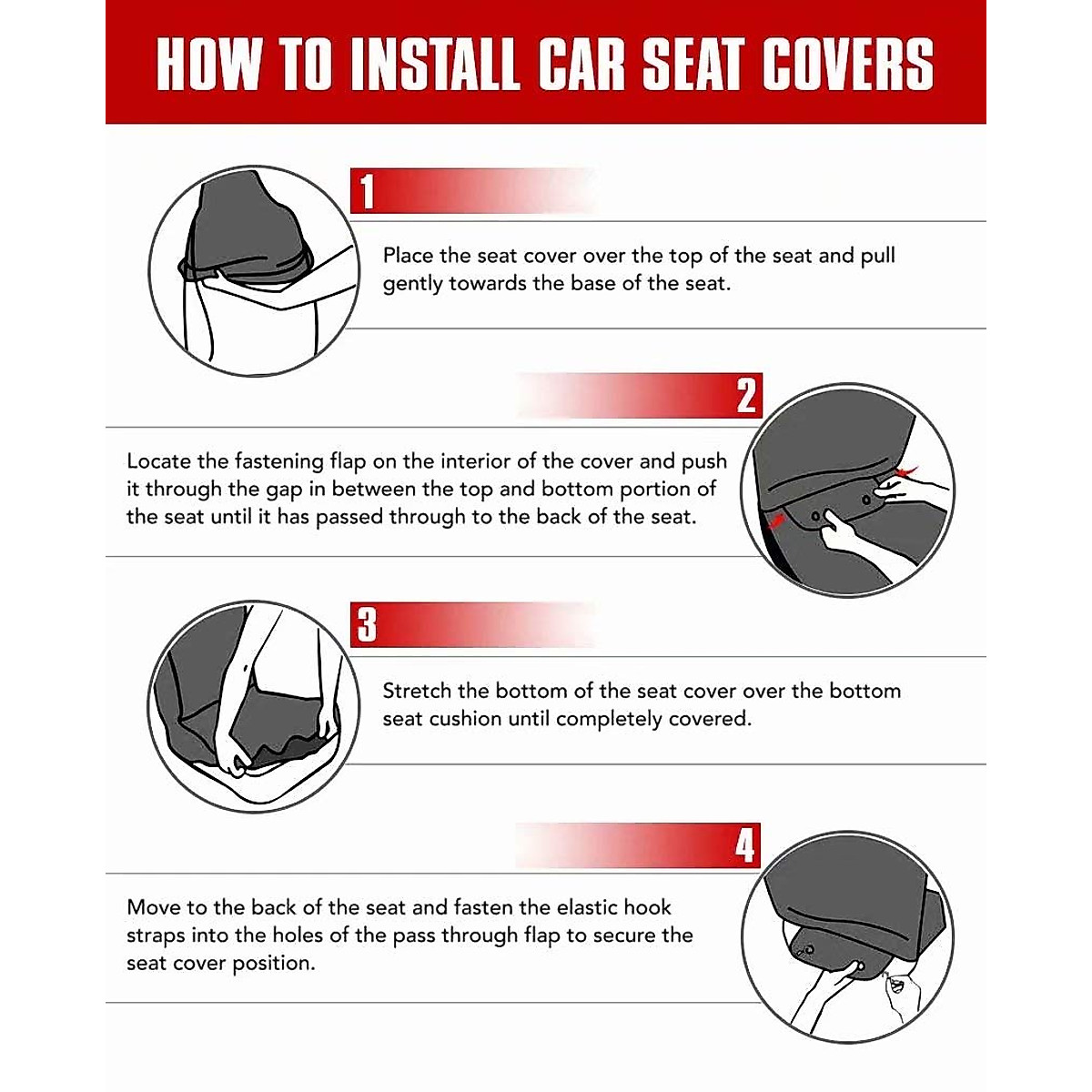 HOW TO INSTALL CAR SEAT COVERS

1

Place the seat cover over the top of the seat and pull gently towards the base of the seat.

2

Locate the fastening flap on the interior of the cover and push it through the gap in between the top and bottom portion of the seat until it has passed through to the back of the seat.

3

Stretch the bottom of the seat cover over the bottom seat cushion until completely covered.

4

Move to the back of the seat and fasten the elastic hook straps into the holes of the pass through flap to secure the seat cover position.