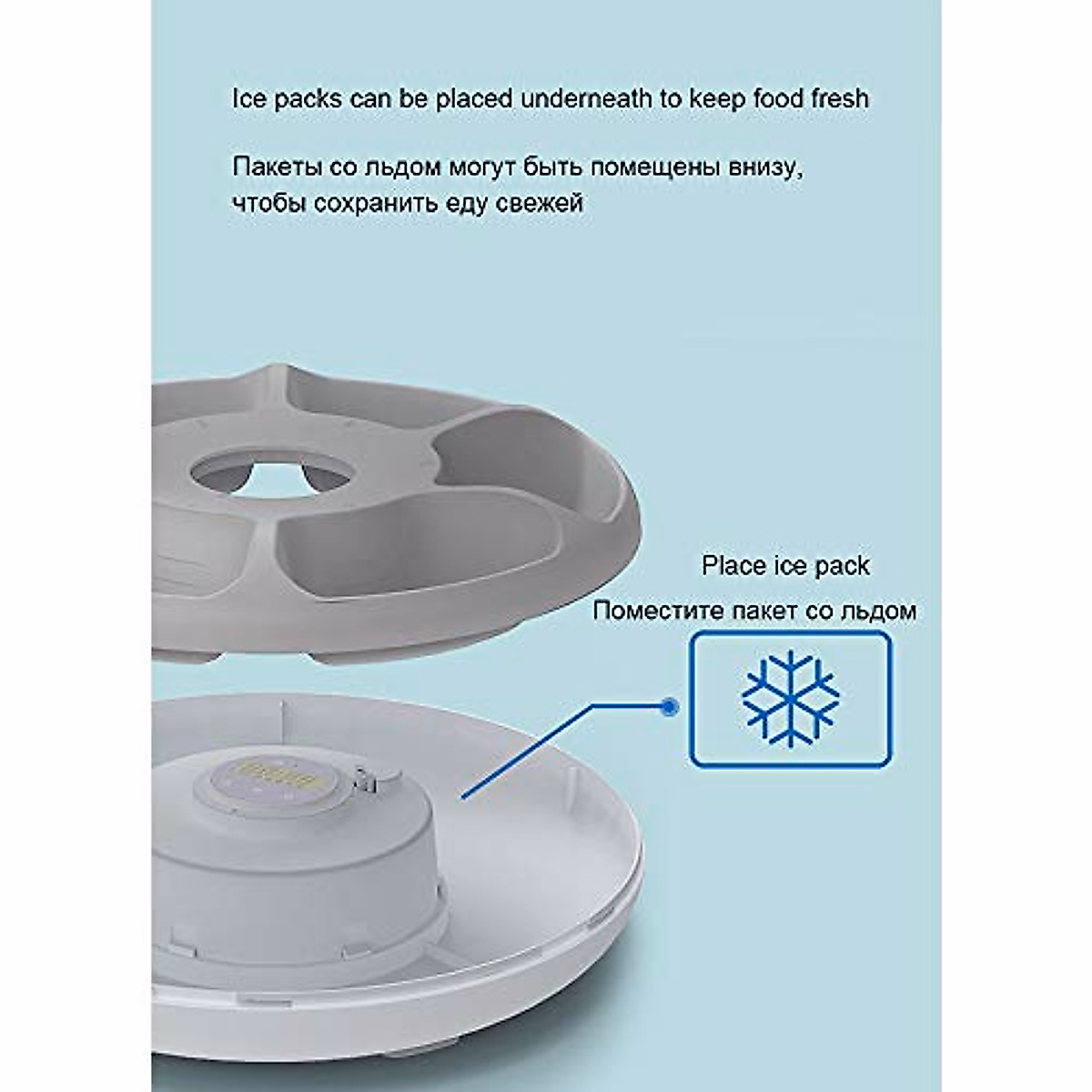 Ice packs can be placed underneath to keep food fresh

Пакеты со льдом могут быть помещены внизу, чтобы сохранить еду свежей

Place ice pack

Поместите пакет со льдом