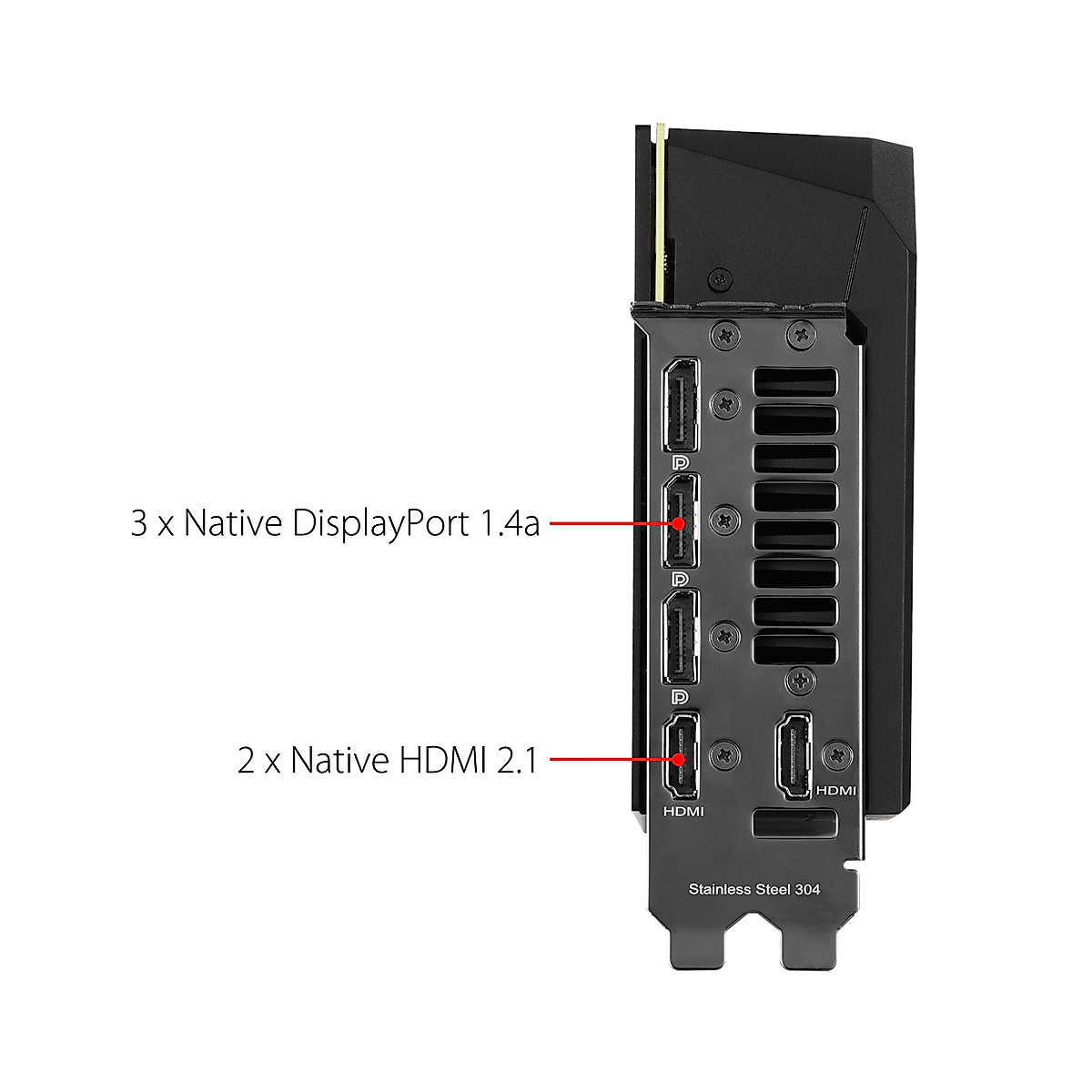 3 x Native DisplayPort 1.4a

2 x Native HDMI 2.1

HDMI

HDMI

Stainless Steel 304