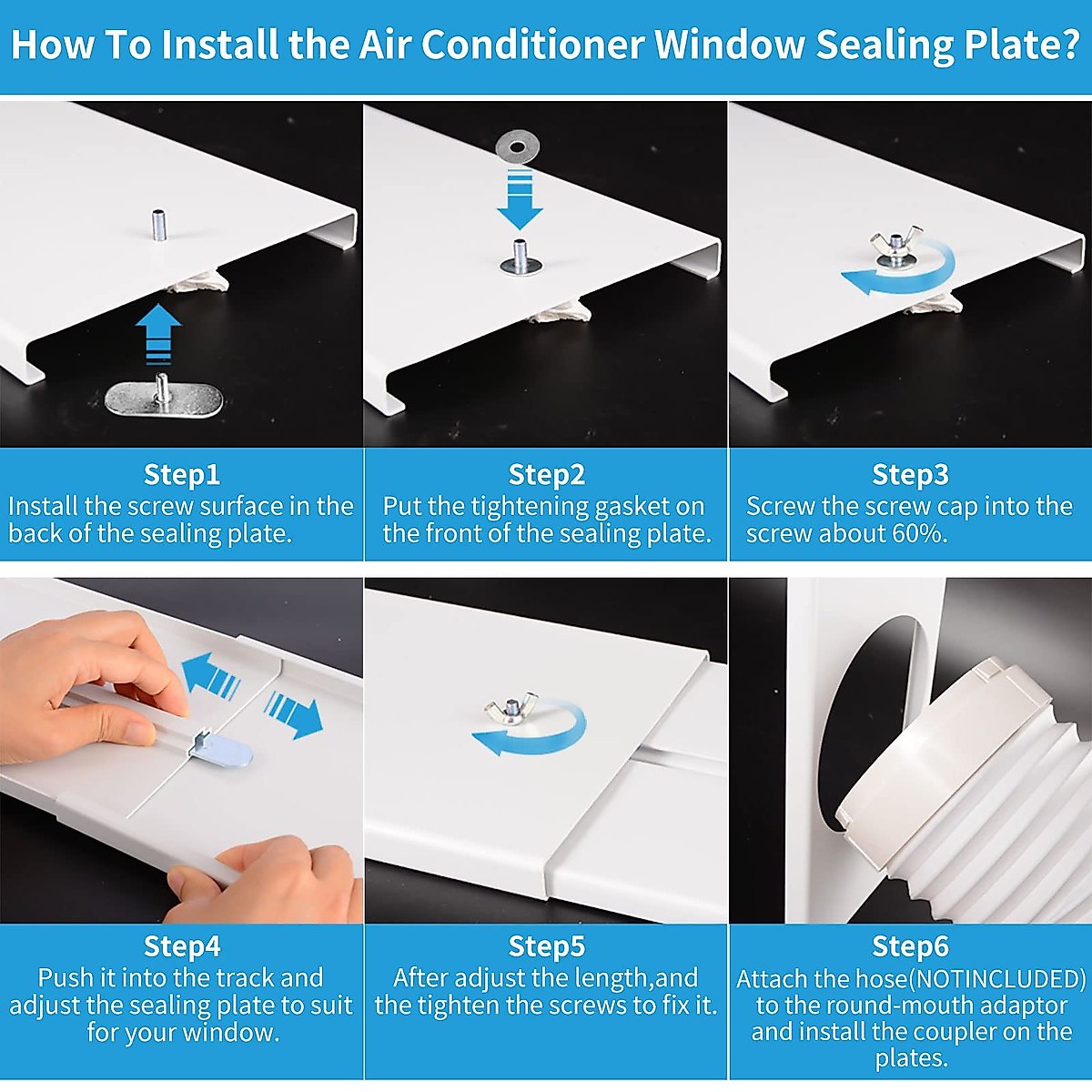 How To Install the Air Conditioner Window Sealing Plate?

Step1
Install the screw surface in the back of the sealing plate.

Step2
Put the tightening gasket on the front of the sealing plate.

Step3
Screw the screw cap into the screw about 60%.

Step4
Push it into the track and adjust the sealing plate to suit for your window.

Step5
After adjust the length,and the tighten the screws to fix it.

Step6
Attach the hose(NOTINCLUDED) to the round-mouth adaptor and install the coupler on the plates.