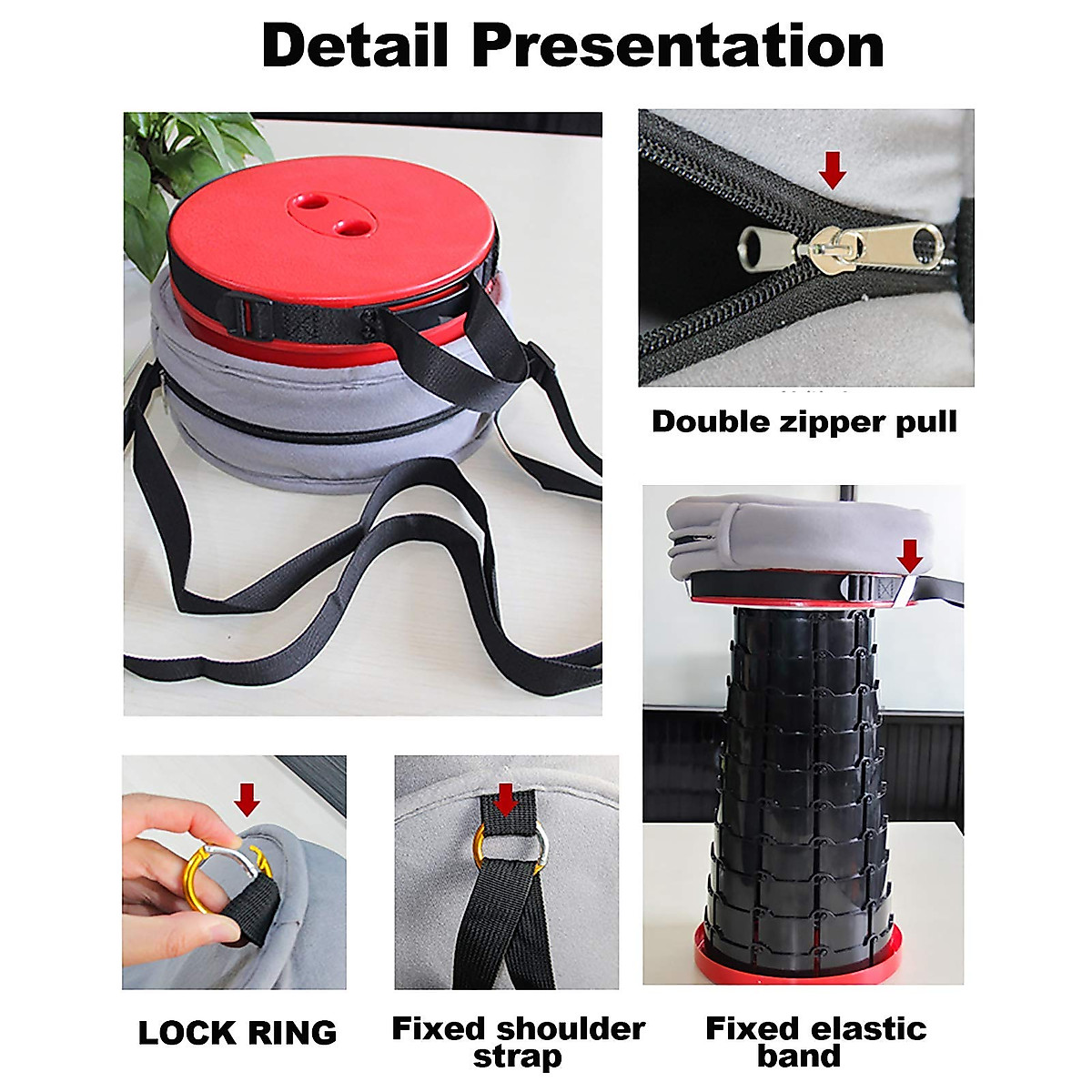 Detail Presentation

Double zipper pull

LOCK RING

Fixed shoulder strap

Fixed elastic band