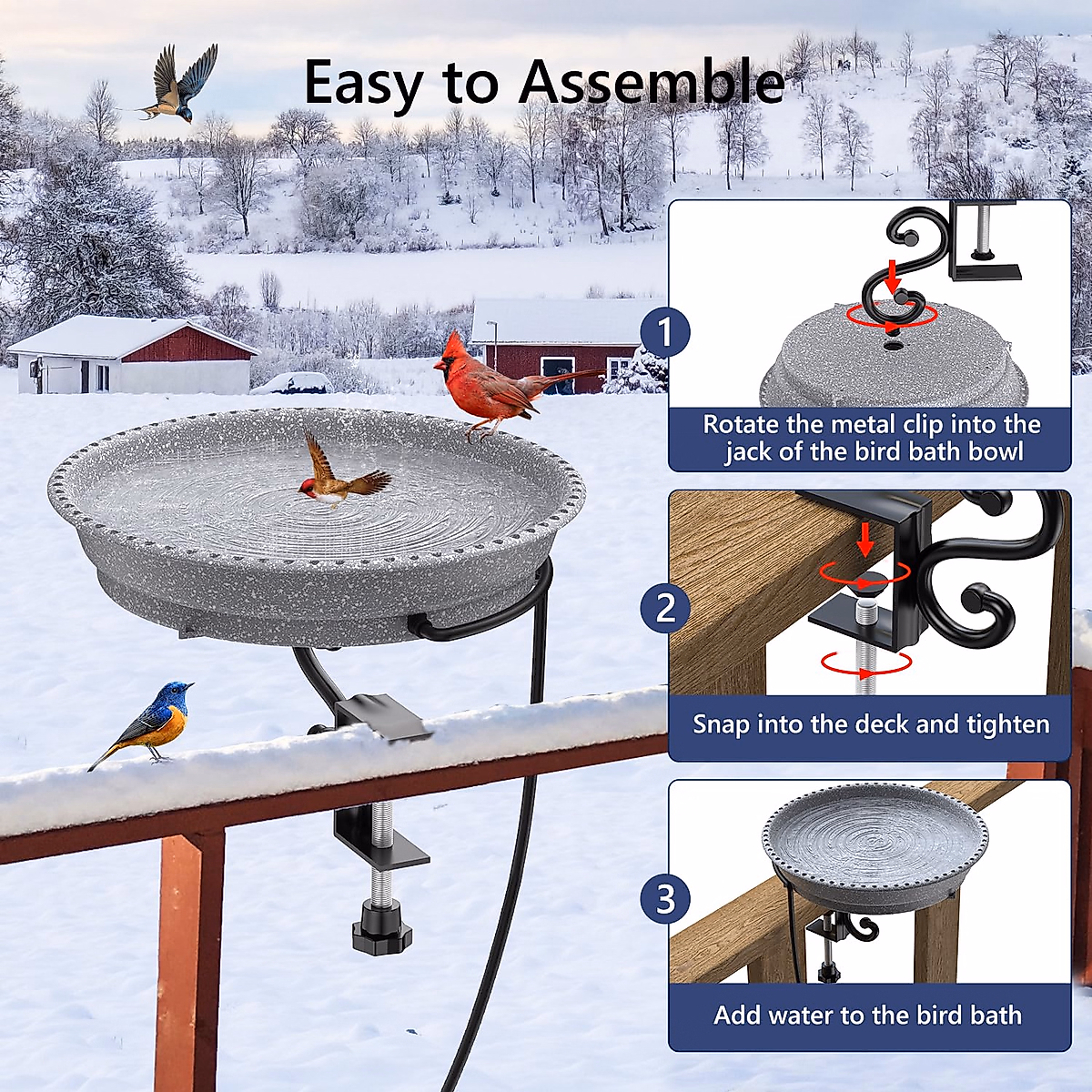 Easy to Assemble

1

Rotate the metal clip into the jack of the bird bath bowl

2

Snap into the deck and tighten

3

Add water to the bird bath