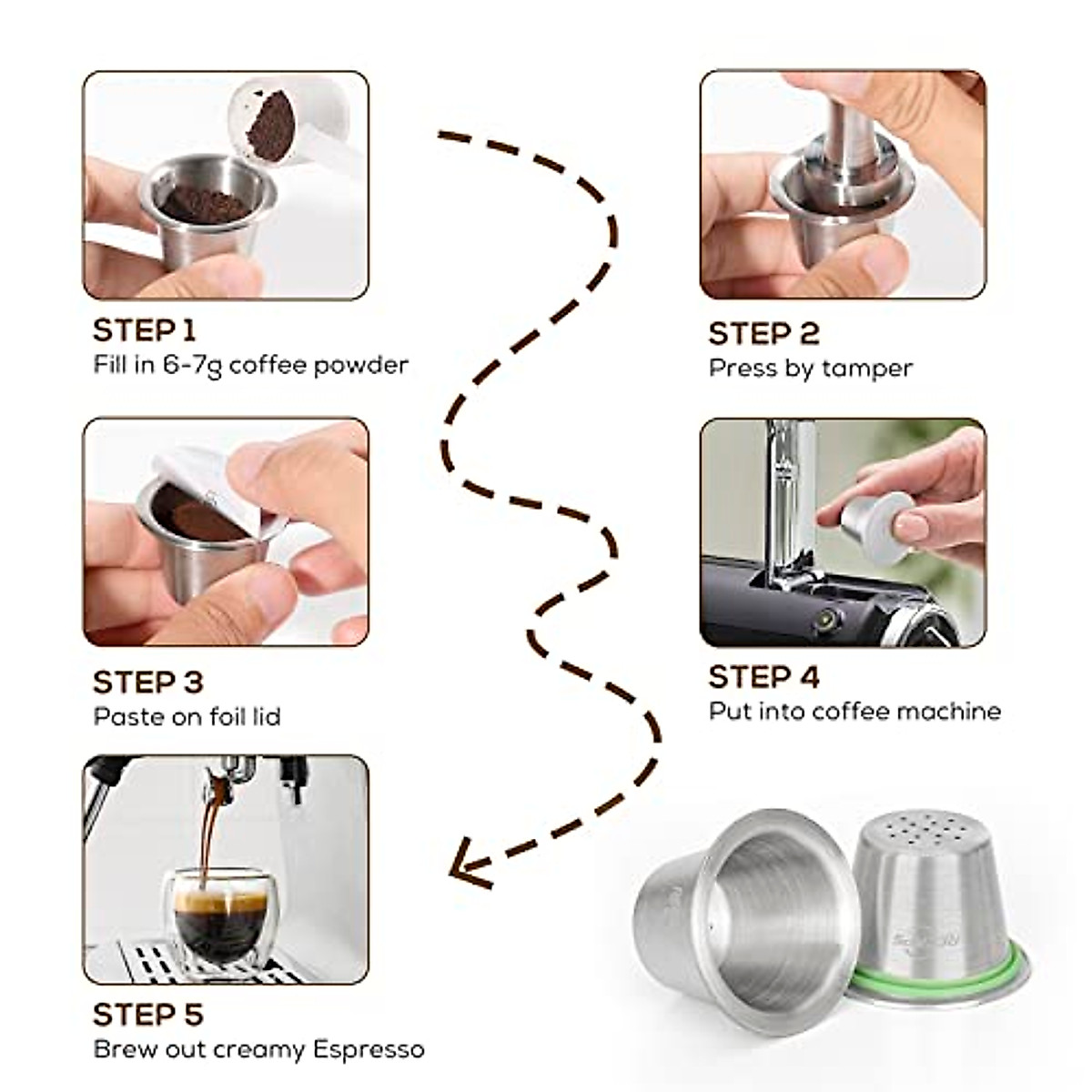 STEP 1
Fill in 6-7g coffee powder

STEP 2
Press by tamper

STEP 3
Paste on foil lid

STEP 4
Put into coffee machine

STEP 5
Brew out creamy Espresso