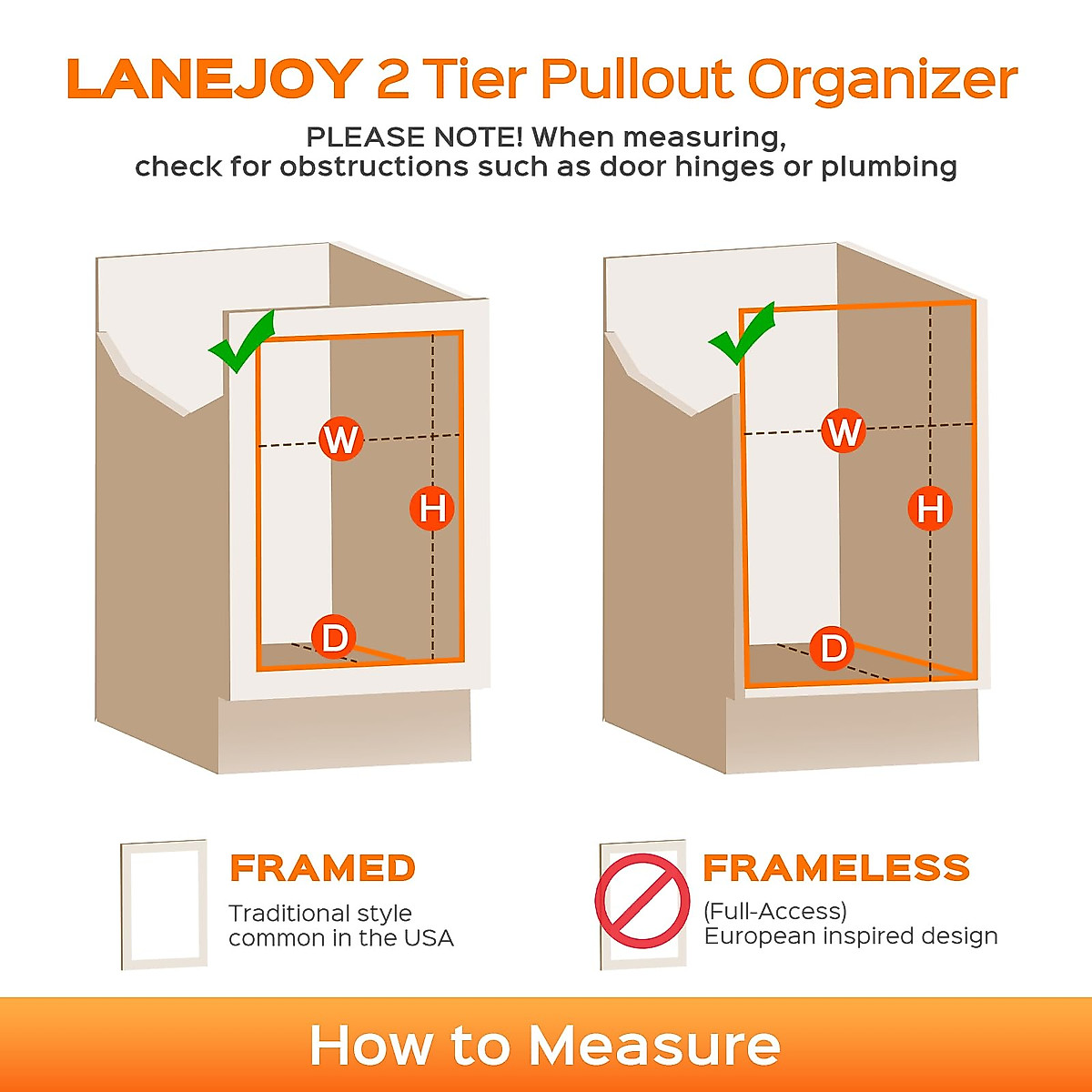 LANEJOY 2 Tier Pullout Organizer

PLEASE NOTE! When measuring, check for obstructions such as door hinges or plumbing

W
H
D

W
H
D

FRAMED
Traditional style common in the USA

FRAMELESS
(Full-Access)
European inspired design

How to Measure