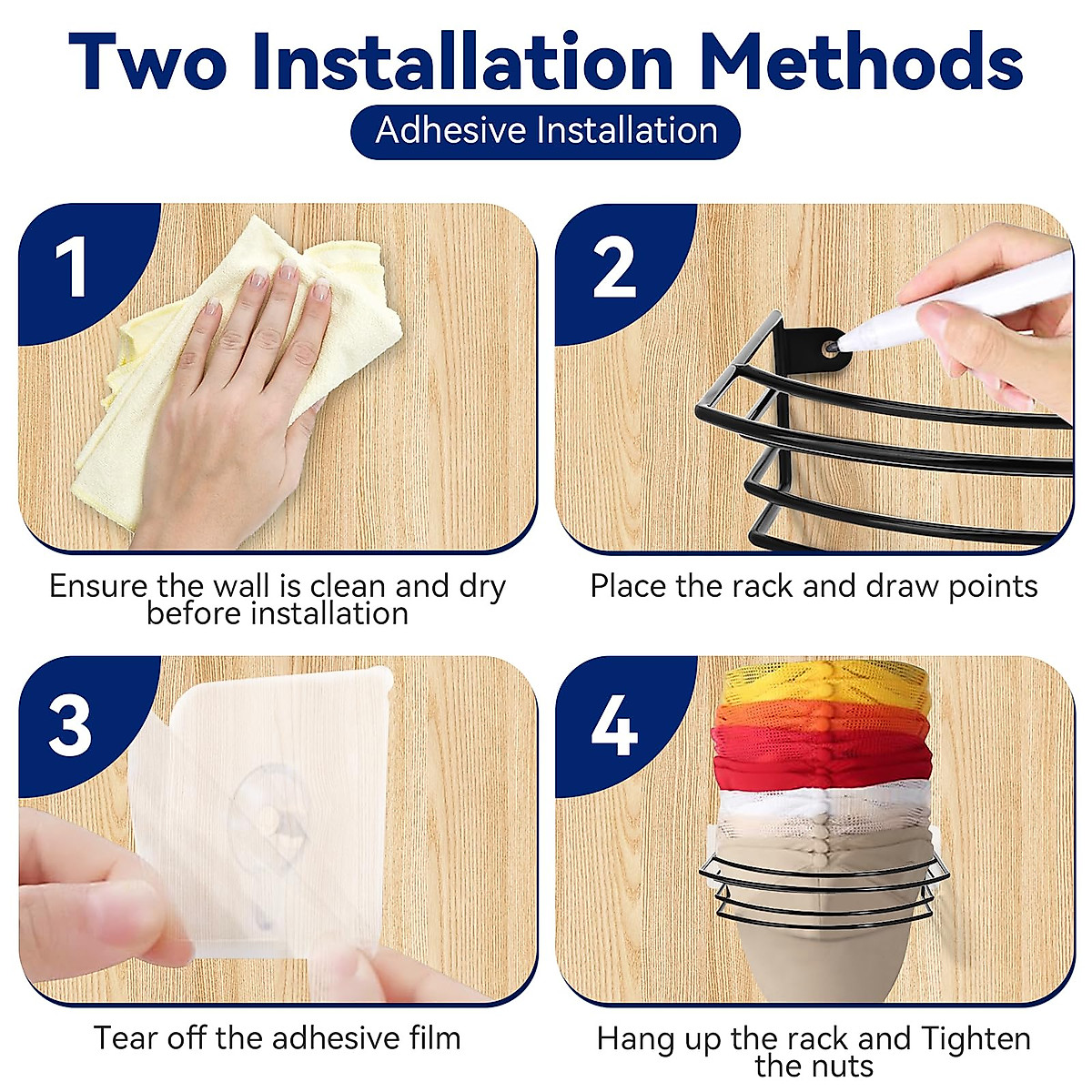 Two Installation Methods

Adhesive Installation

1

Ensure the wall is clean and dry before installation

2

Place the rack and draw points

3

Tear off the adhesive film

4

Hang up the rack and Tighten the nuts