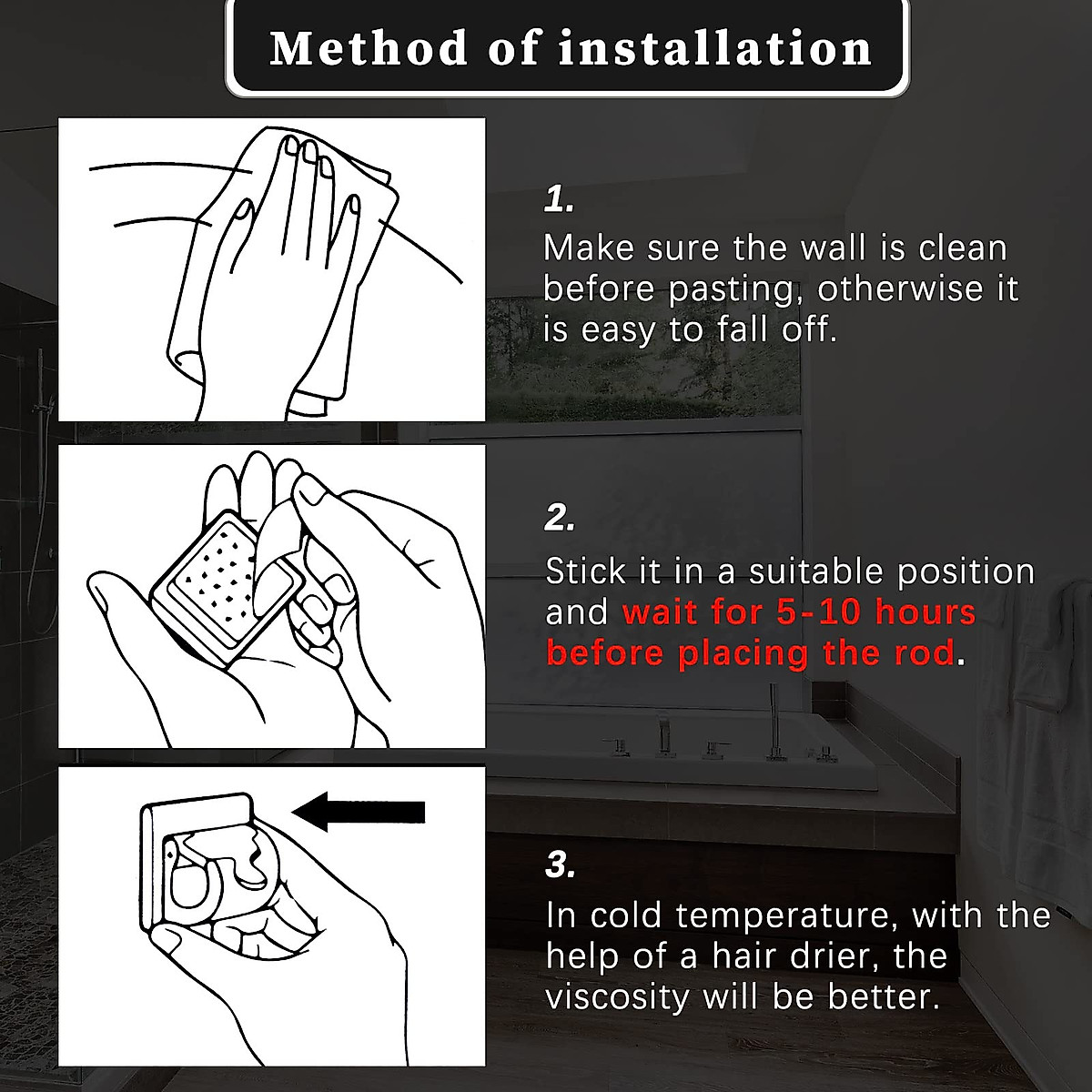 Method of installation

1.
Make sure the wall is clean before pasting, otherwise it is easy to fall off.

2.
Stick it in a suitable position and wait for 5-10 hours before placing the rod.

3.
In cold temperature, with the help of a hair drier, the viscosity will be better.