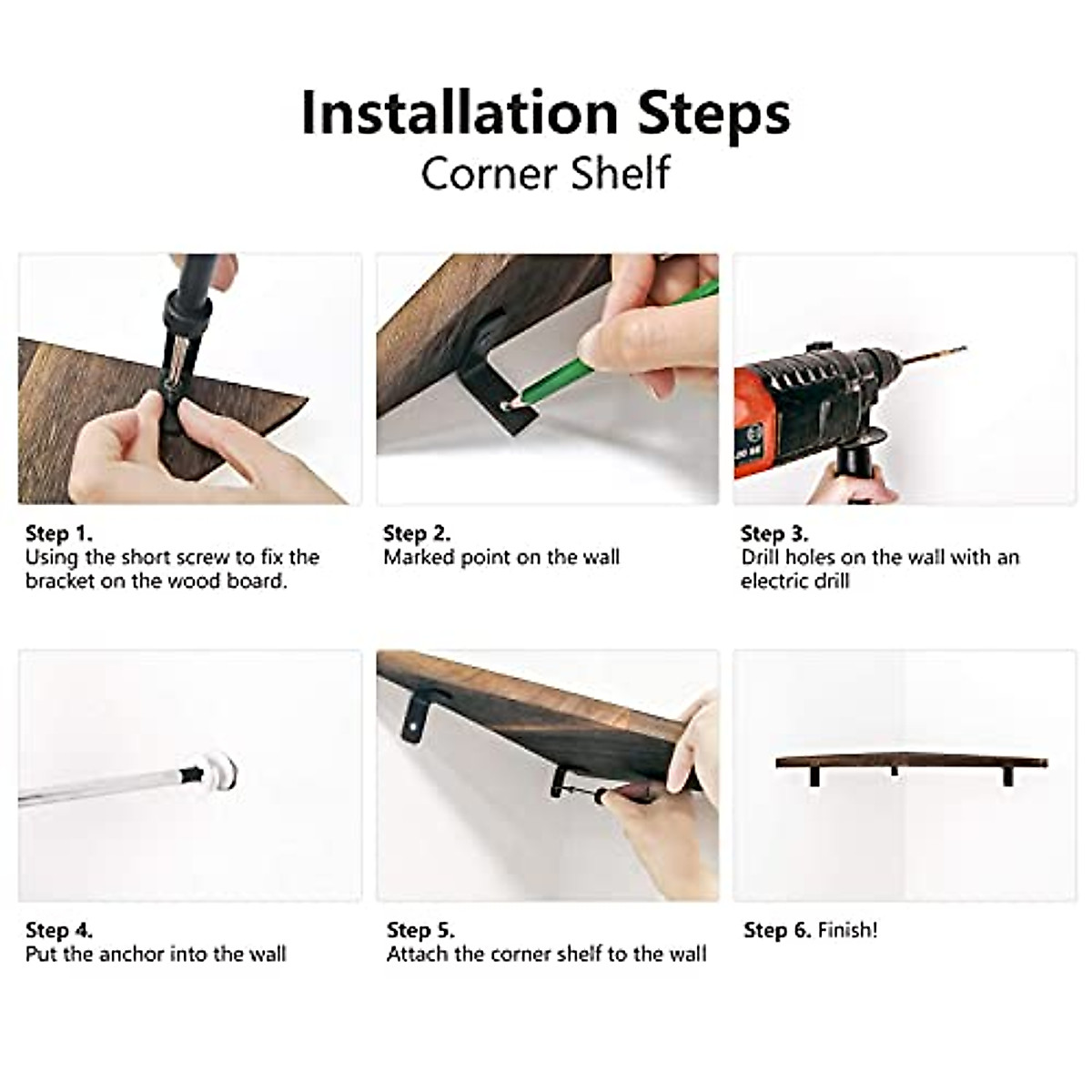 Installation Steps
Corner Shelf

Step 1.
Using the short screw to fix the bracket on the wood board.

Step 2.
Marked point on the wall

Step 3.
Drill holes on the wall with an electric drill

Step 4.
Put the anchor into the wall

Step 5.
Attach the corner shelf to the wall

Step 6. Finish!