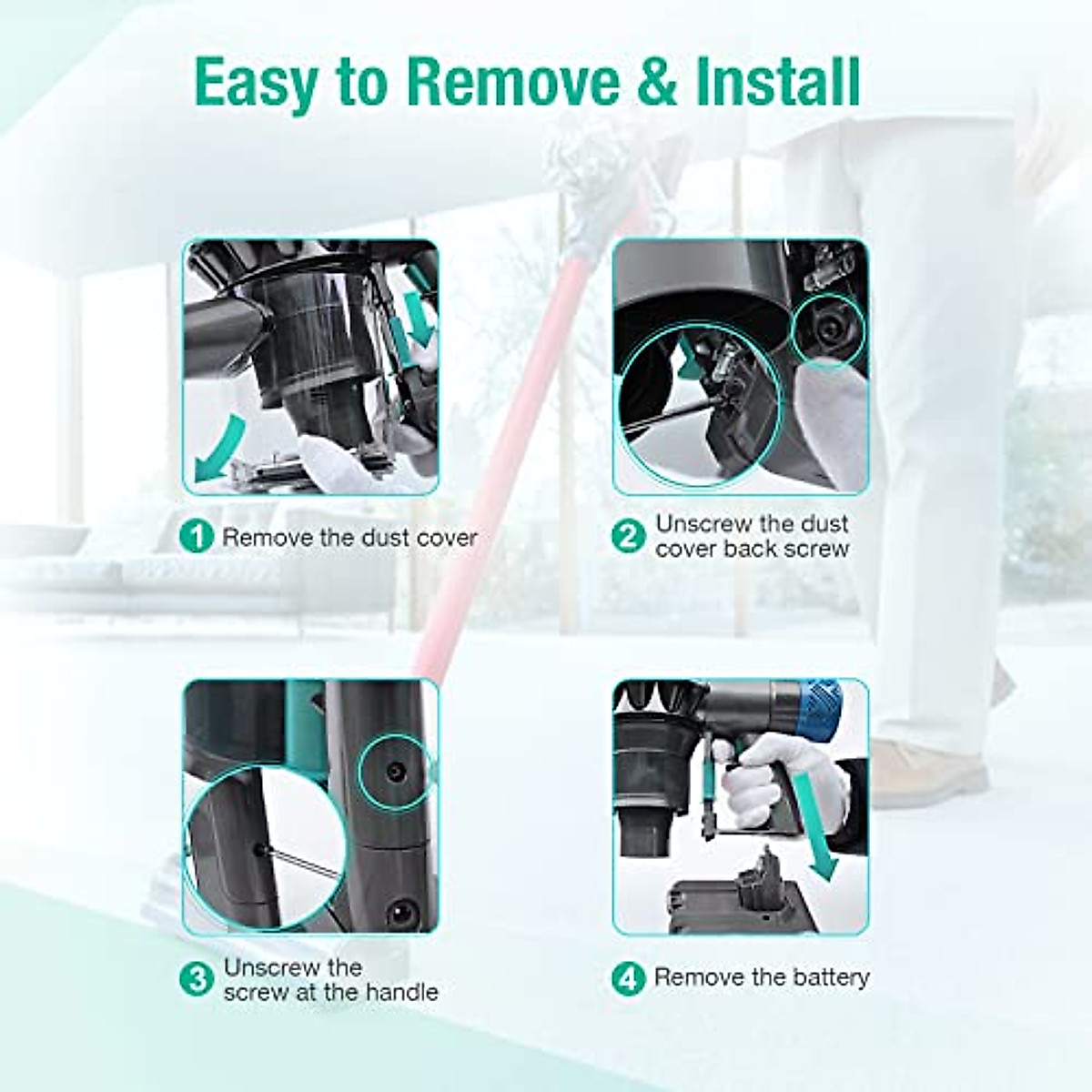 Easy to Remove & Install

1 Remove the dust cover

2 Unscrew the dust cover back screw

3 Unscrew the screw at the handle

4 Remove the battery