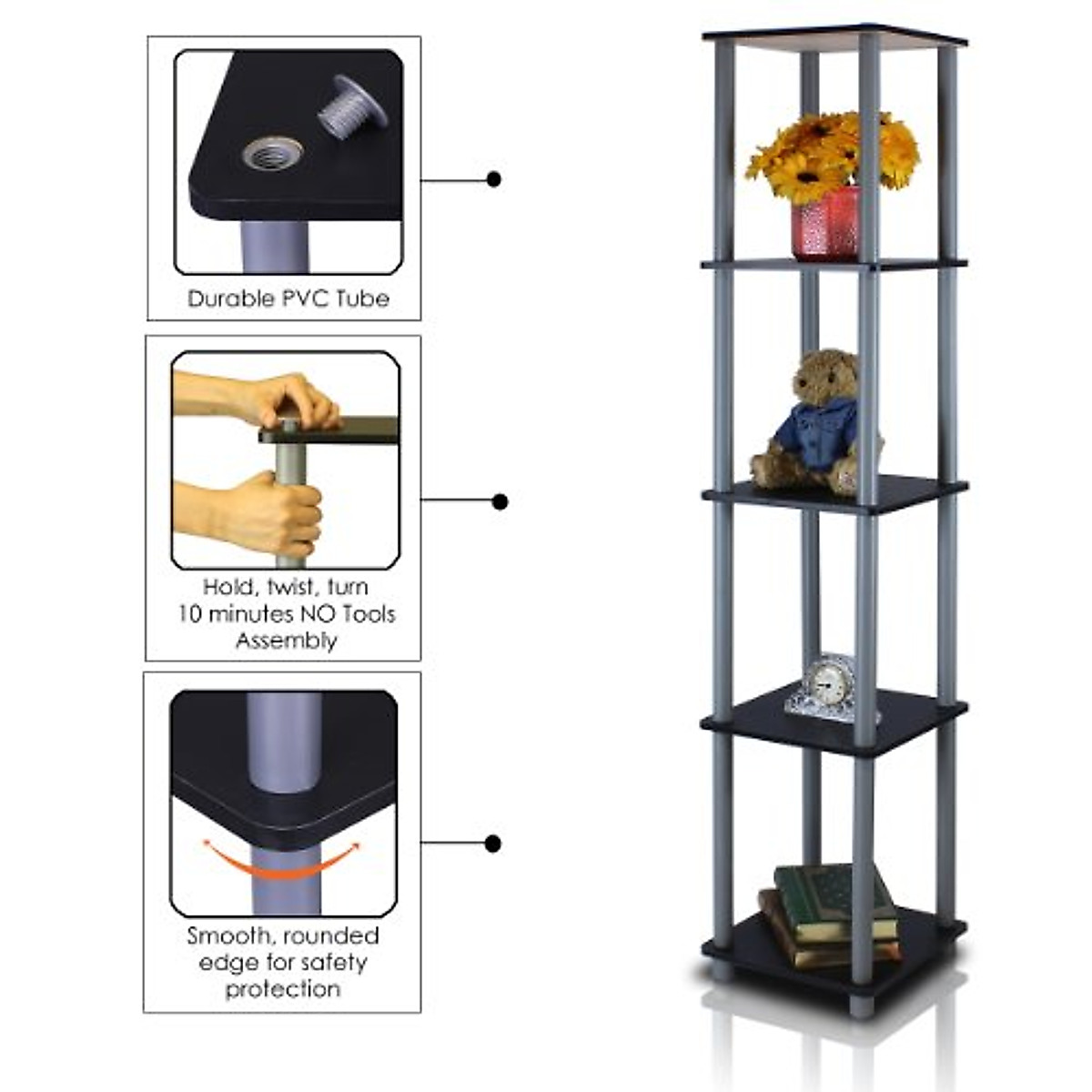 Durable PVC Tube

Hold, twist, turn
10 minutes NO Tools
Assembly

Smooth, rounded
edge for safety
protection