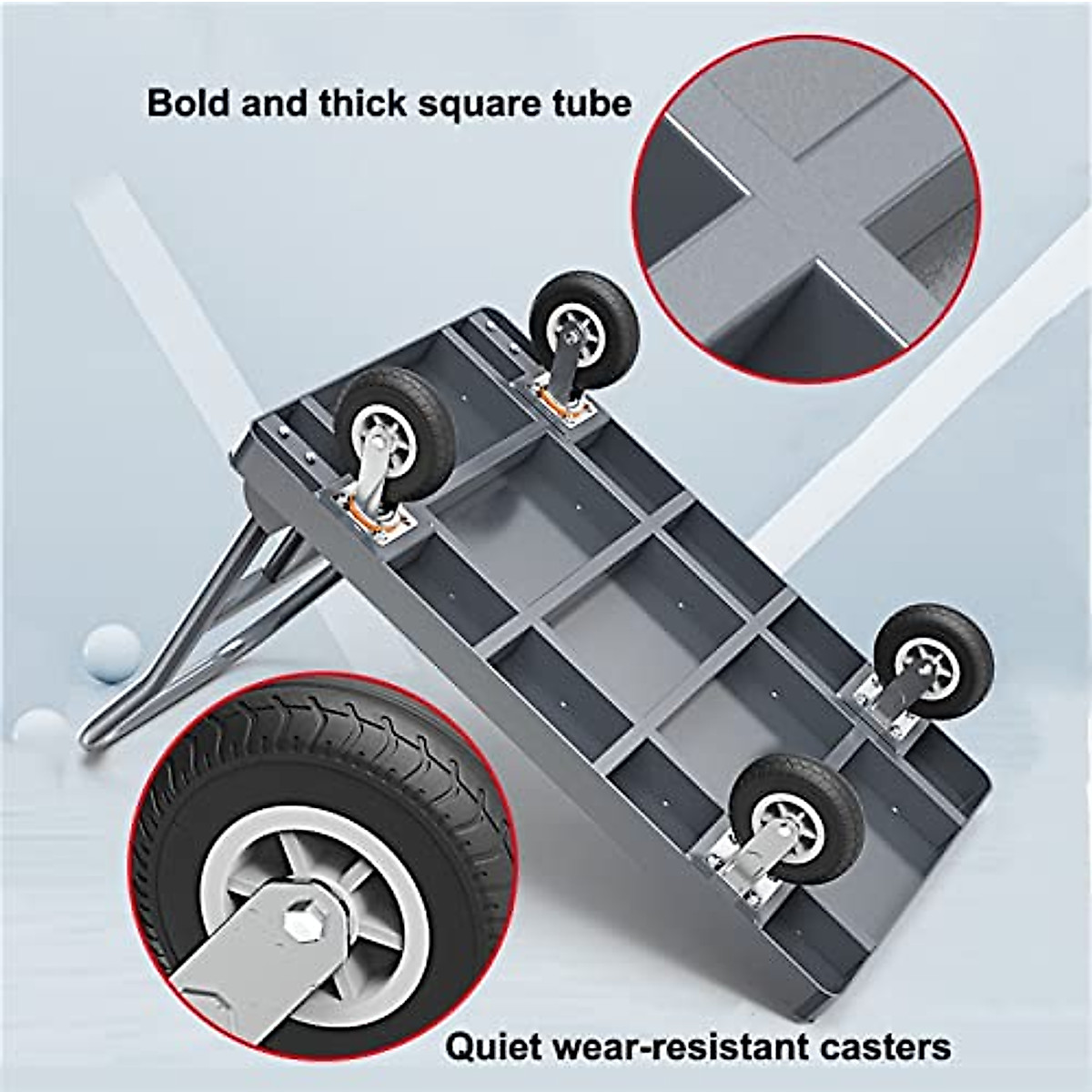 Bold and thick square tube

Quiet wear-resistant casters