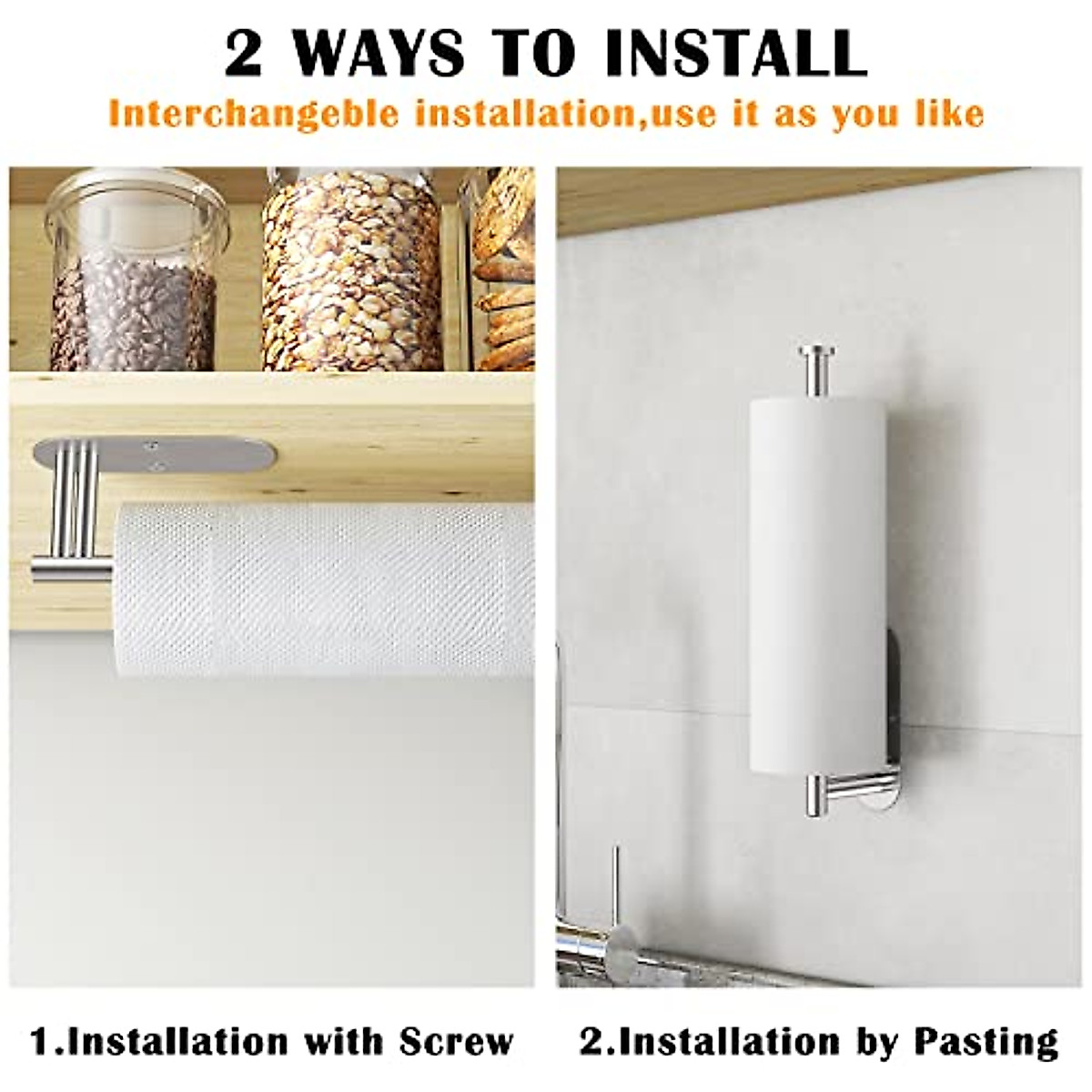 2 WAYS TO INSTALL

Interchangeble installation,use it as you like

1.Installation with Screw

2.Installation by Pasting