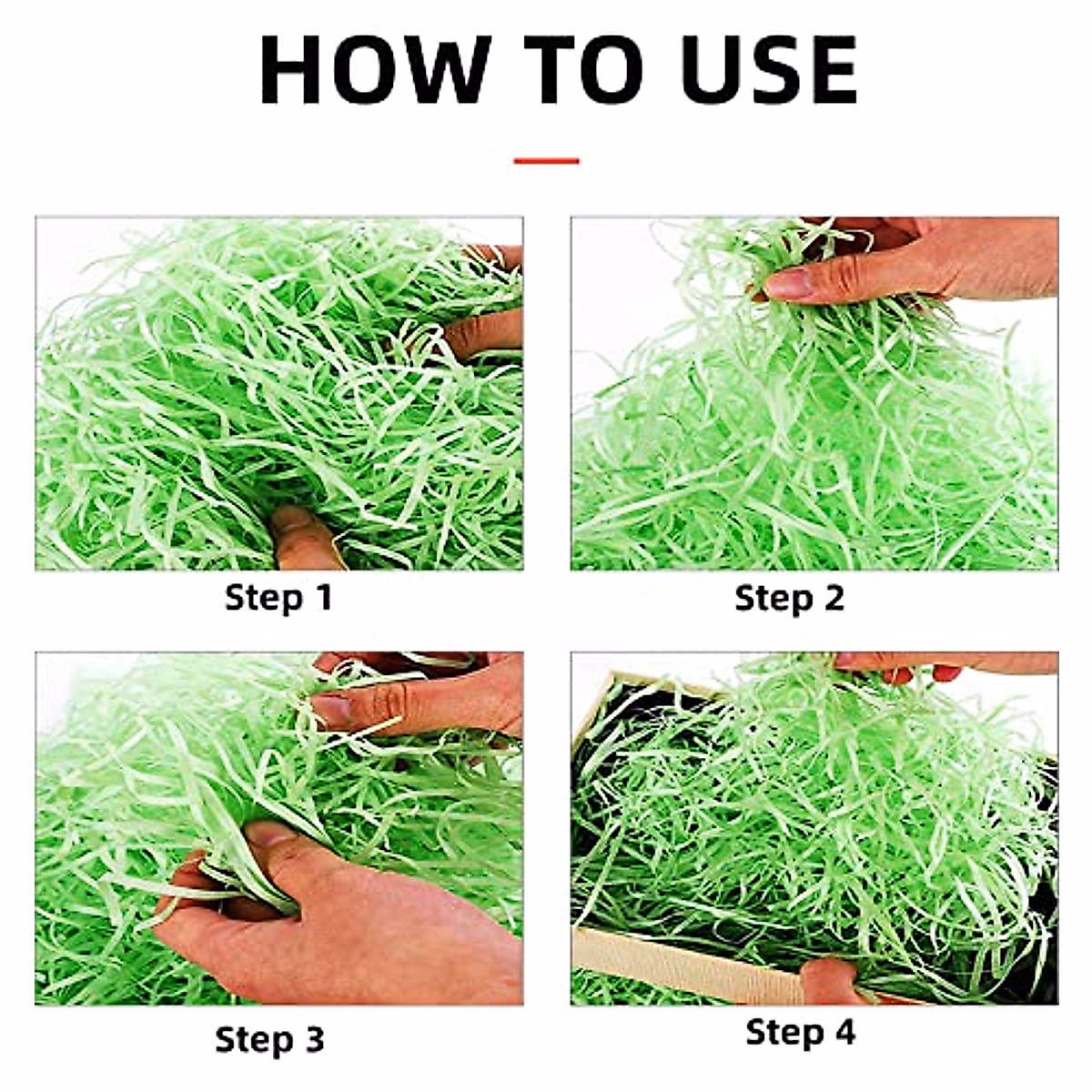 HOW TO USE

Step 1

Step 2

Step 3

Step 4