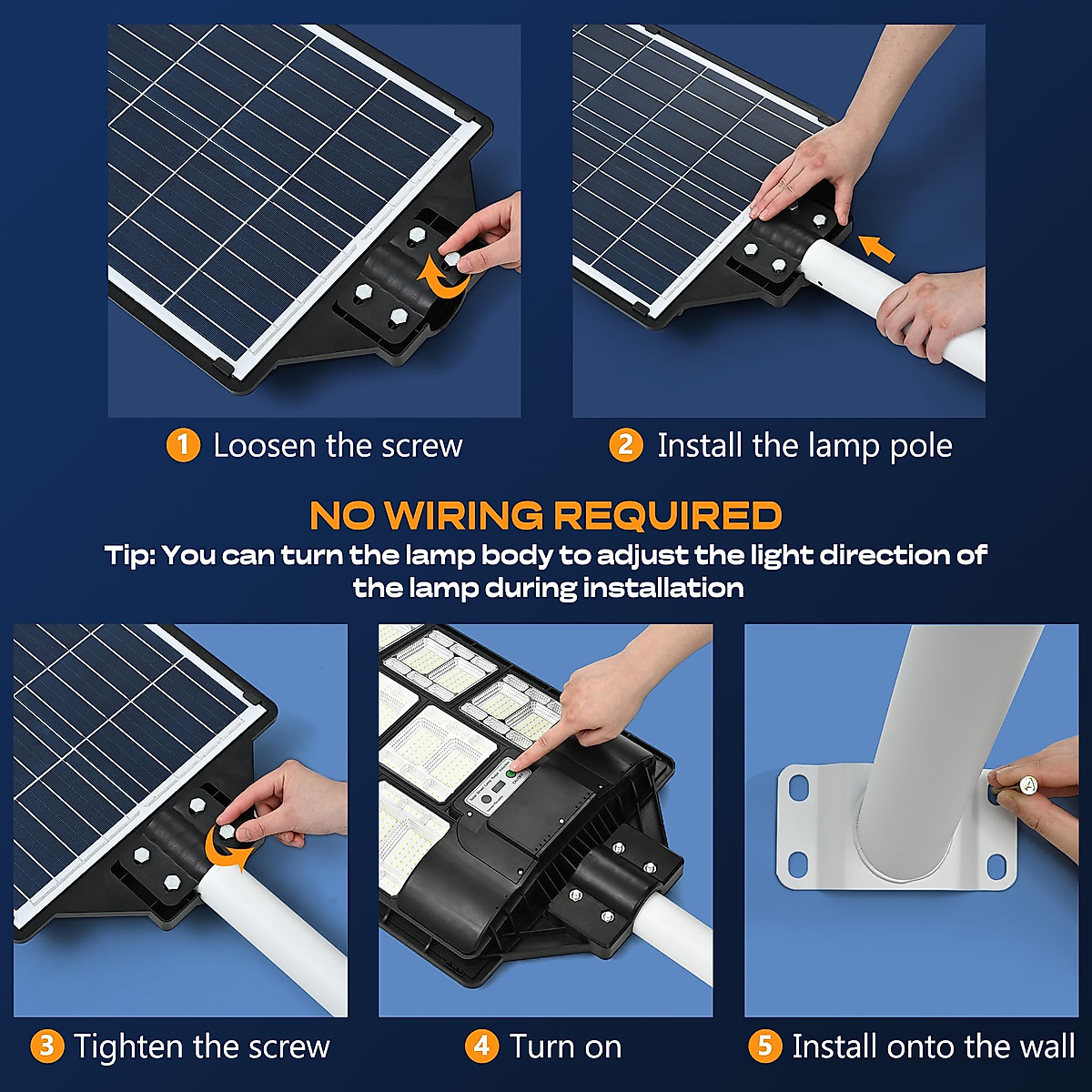 1 Loosen the screw

2 Install the lamp pole

NO WIRING REQUIRED

Tip: You can turn the lamp body to adjust the light direction of the lamp during installation

3 Tighten the screw

4 Turn on

5 Install onto the wall