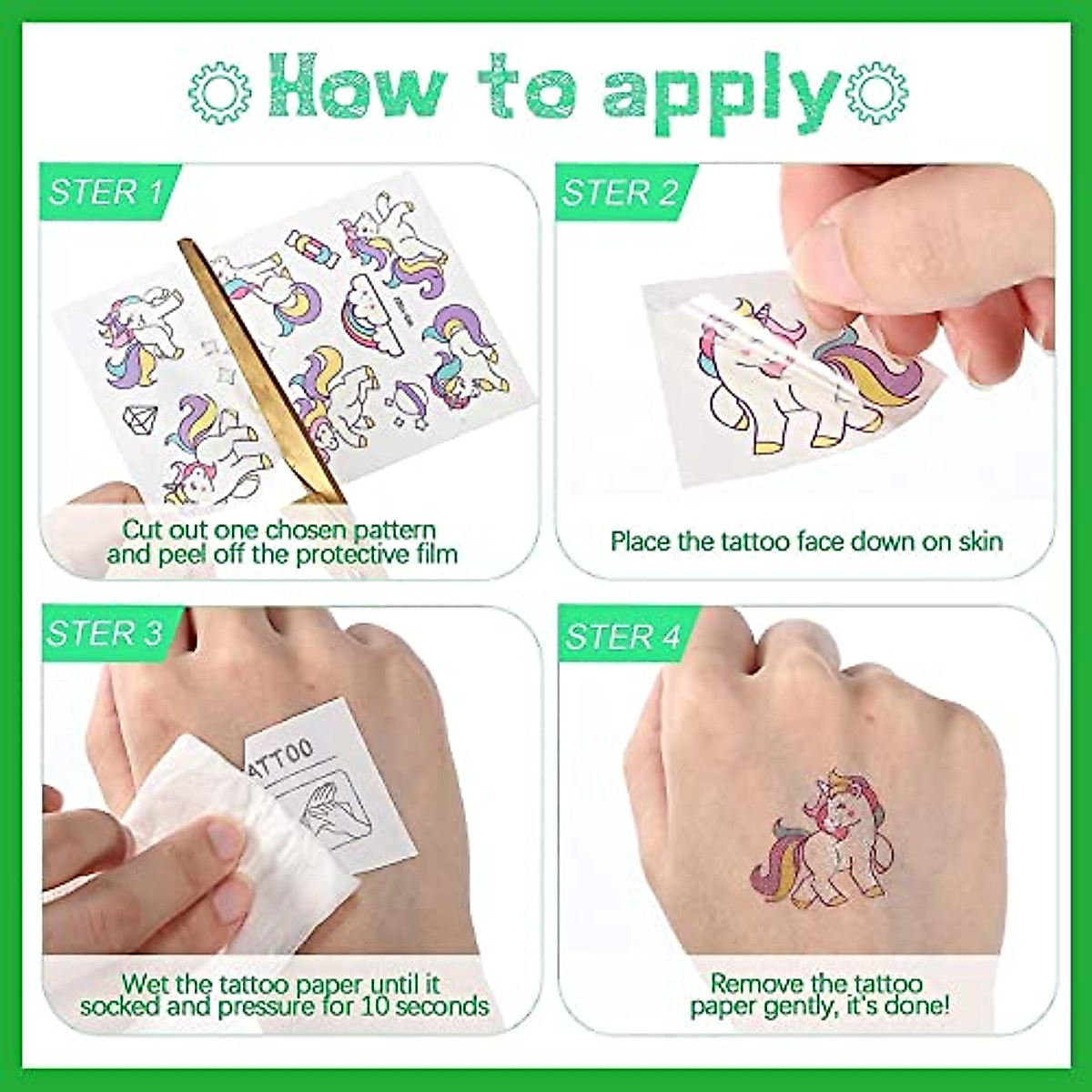 How to apply

STER 1

Cut out one chosen pattern and peel off the protective film

STER 2

Place the tattoo face down on skin

STER 3

ATTOO

Wet the tattoo paper until it socked and pressure for 10 seconds

STER 4

Remove the tattoo paper gently, it's done!